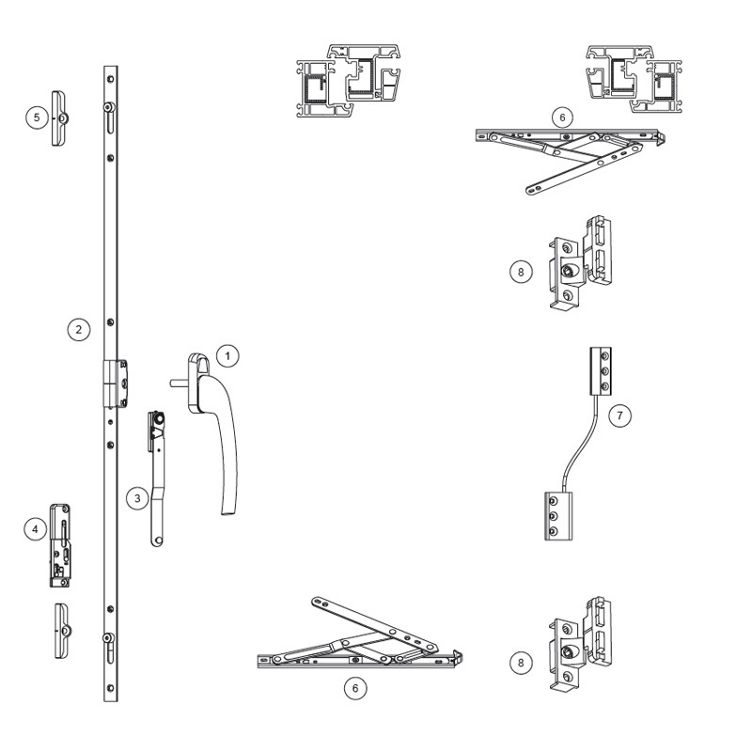 5
6
8
2
1
7
3
4
6
8