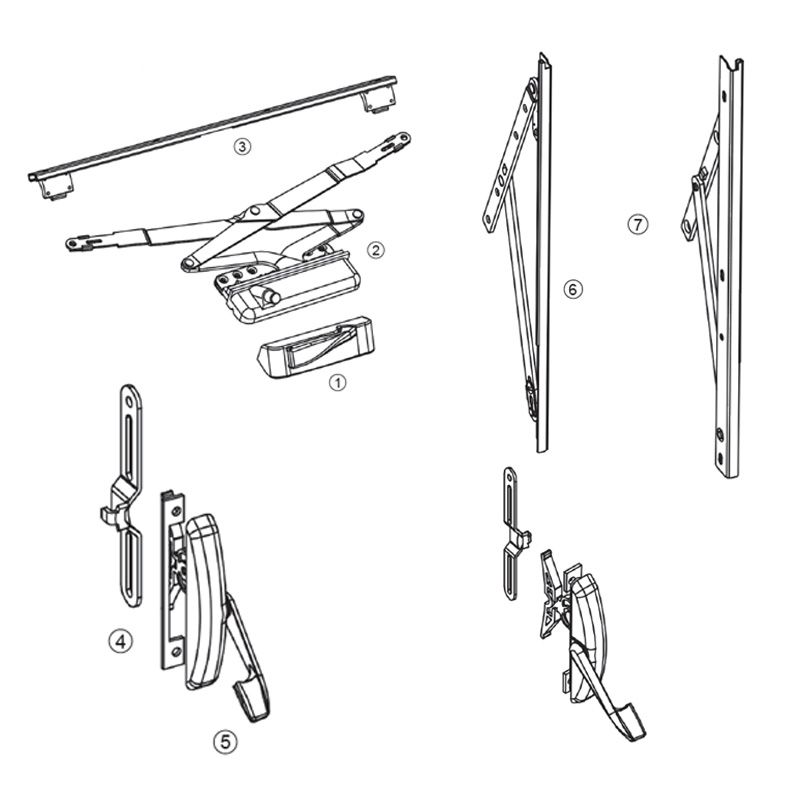 ③
②
①
④
⑤
⑥
⑦