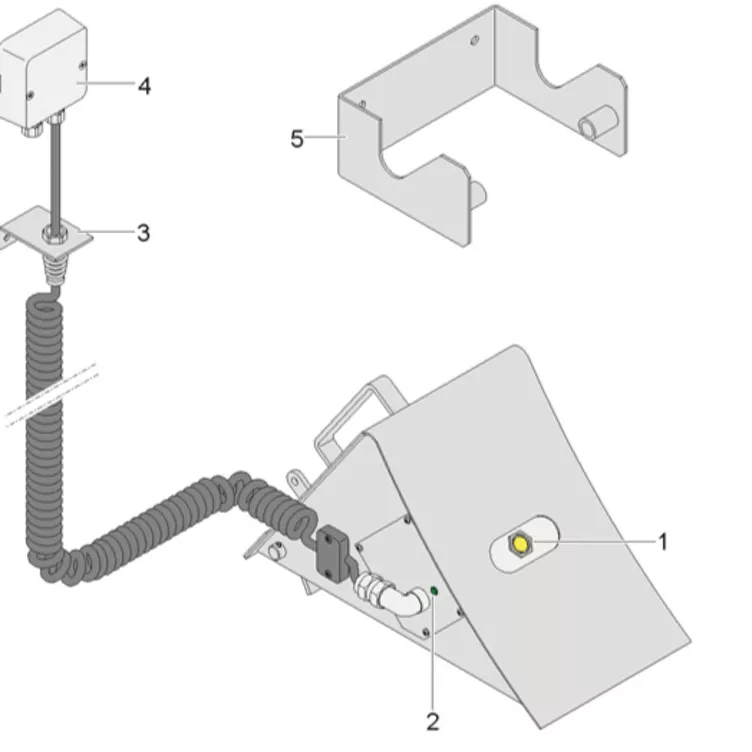 4
5
3
1
2