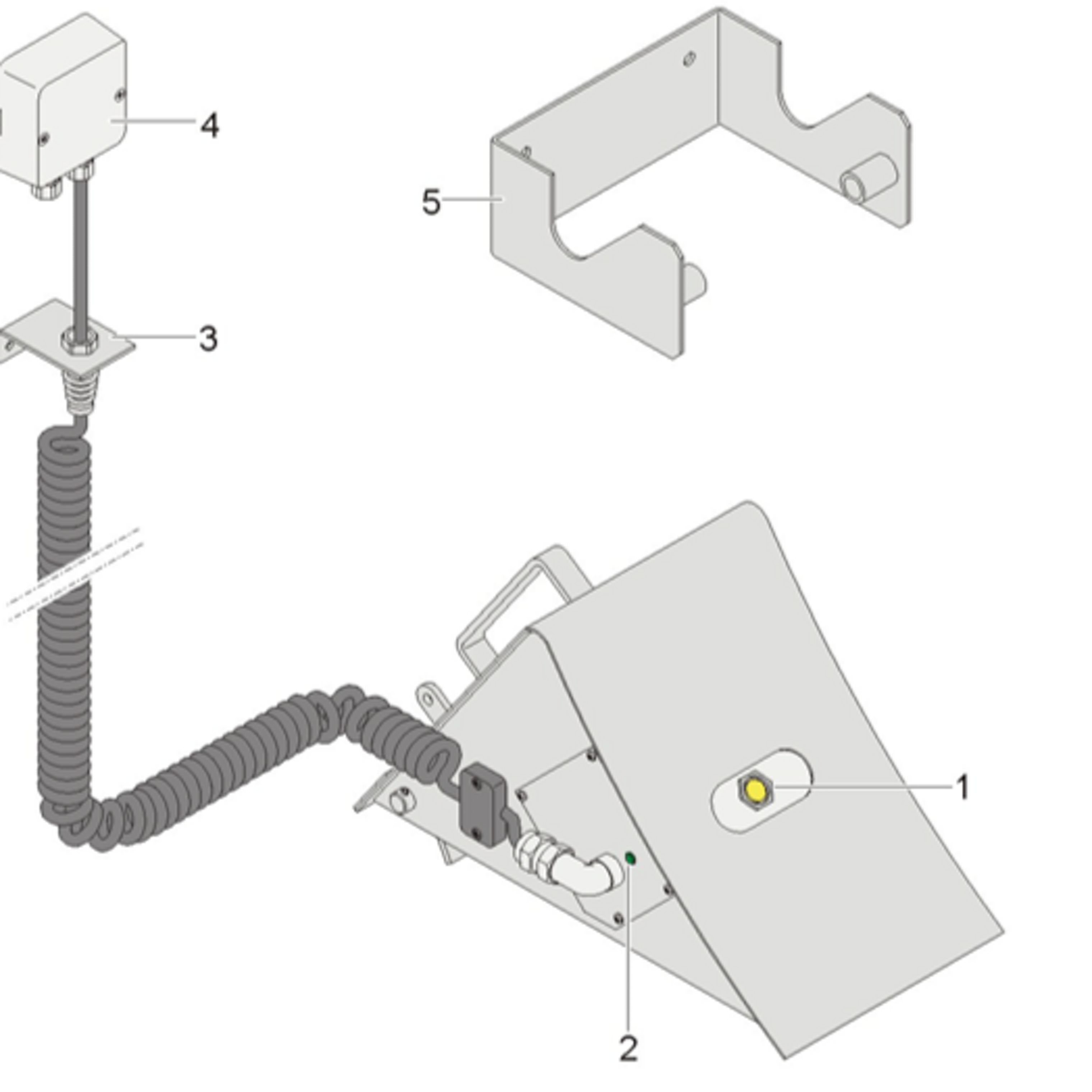 4
5
3
1
2