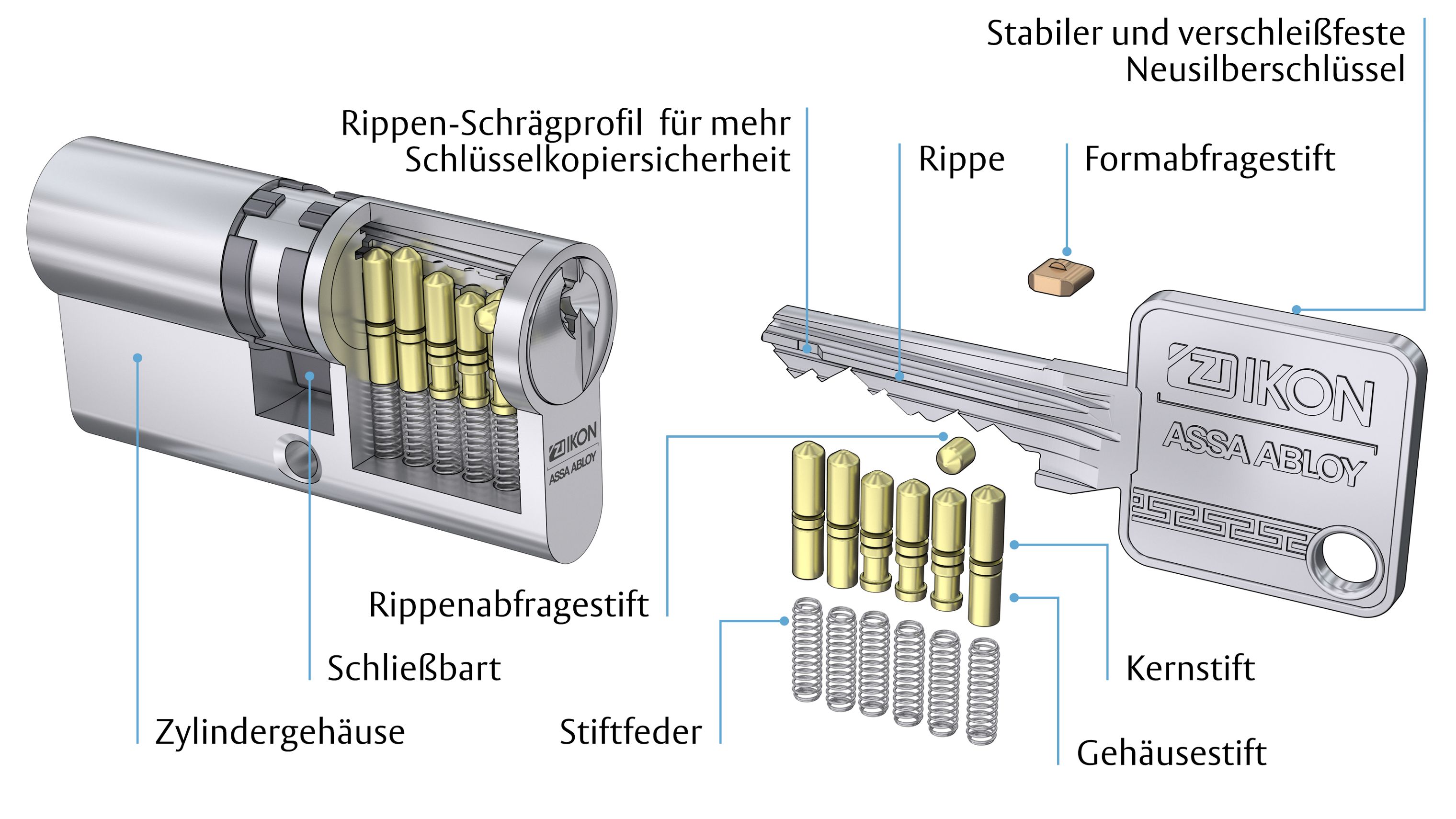 Stabiler und verschleißfeste Neusilberschlüssel

Rippen-Schrägprofil für mehr Schlüsselkopiersicherheit

Rippe

Formabfragestift

IKON
ASSA ABLOY

IKON
ASSA ABLOY

Rippenabfragestift

Schließbart

Zylindergehäuse

Stiftfeder

Kernstift

Gehäusestift