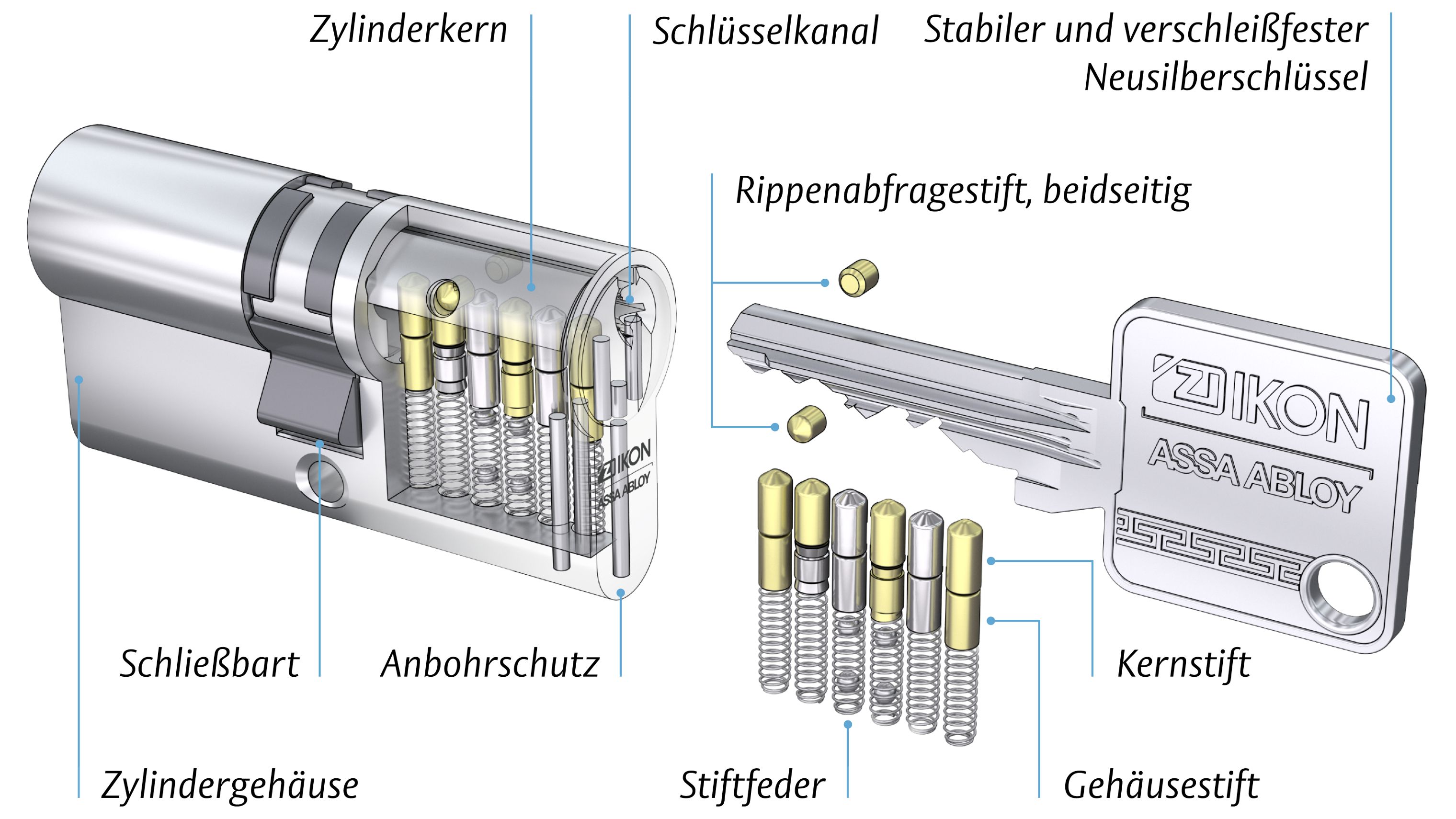 Zylinderkern

Schlüsselkanal

Stabiler und verschleißfester Neusilberschlüssel

Rippenabfragestift, beidseitig

IKON
ASSA ABLOY

IKON
ASSA ABLOY

Schließbart

Anbohrschutz

Kernstift

Zylindergehäuse

Stiftfeder

Gehäusestift