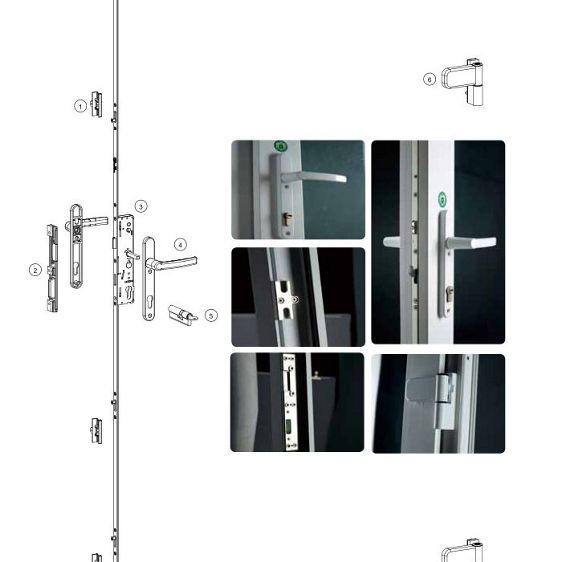 6

1

3

4

2

5