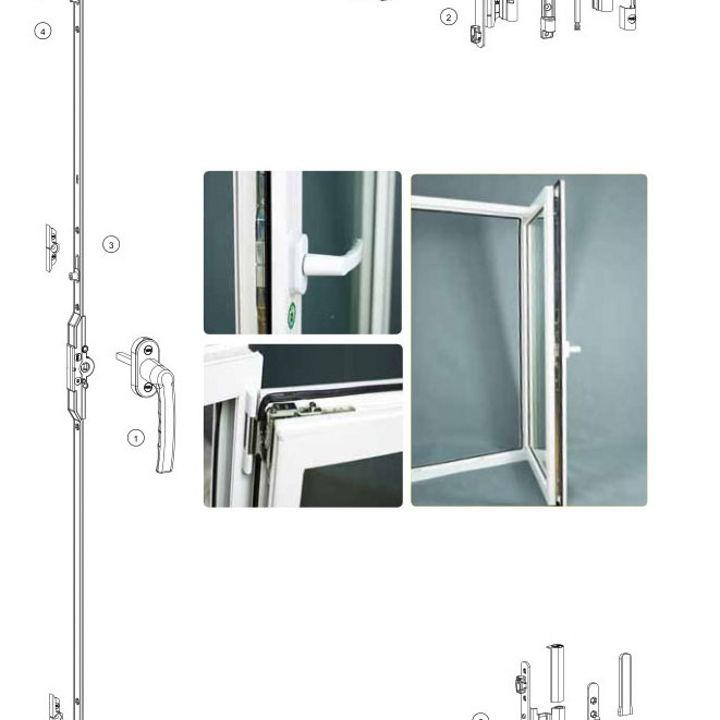 4

2

3

1