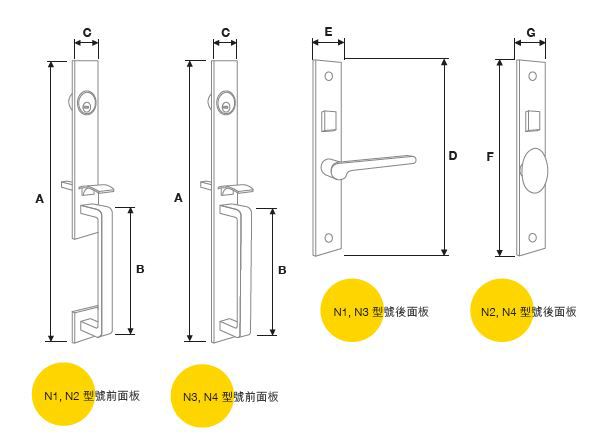 C
A
B
N1, N2 型號前面板

C
A
B
N3, N4 型號前面板

E
D
N1, N3 型號後面板

G
F
N2, N4 型號後面板