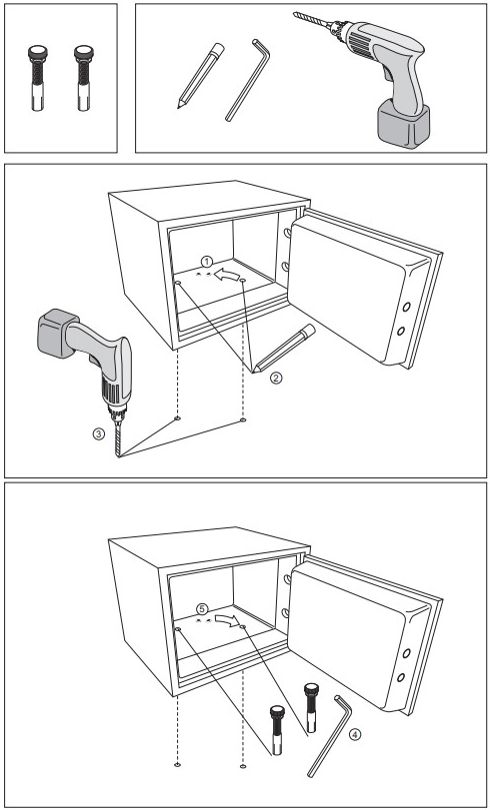 ①
②
③
⑤
④