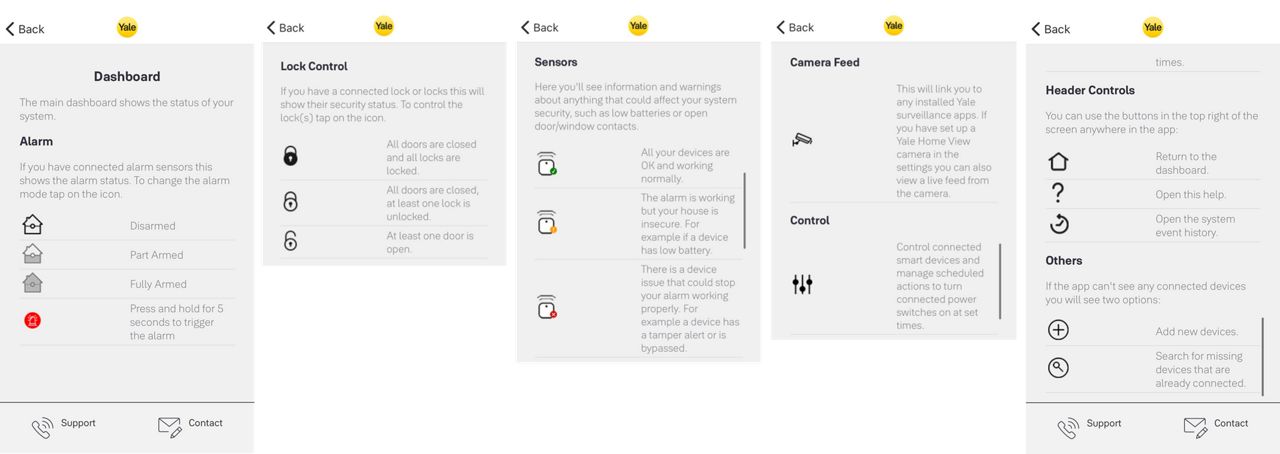 Back Yale

Dashboard

The main dashboard shows the status of your system.

Alarm

If you have connected alarm sensors this shows the alarm status. To change the alarm mode tap on the icon.

Disarmed

Part Armed

Fully Armed

Press and hold for 5 seconds to trigger the alarm

Support Contact

Back Yale

Lock Control

If you have a connected lock or locks this will show their security status. To control the lock(s) tap on the icon.

All doors are closed and all locks are locked.

All doors are closed, at least one lock is unlocked.

At least one door is open.

Back Yale

Sensors

Here you'll see information and warnings about anything that could affect your system security, such as low batteries or open door/window contacts.

All your devices are OK and working normally.

The alarm is working but your house is insecure. For example if a device has low battery.

There is a device issue that could stop your alarm working properly. For example a device has a tamper alert or is bypassed.

Back Yale

Camera Feed

This will link you to any installed Yale surveillance apps. If you have set up a Yale Home View camera in the settings you can also view a live feed from the camera.

Control

Control connected smart devices and manage scheduled actions to turn connected power switches on at set times.

Back Yale

times.

Header Controls

You can use the buttons in the top right of the screen anywhere in the app:

Return to the dashboard.

Open this help.

Open the system event history.

Others

If the app can't see any connected devices you will see two options:

Add new devices.

Search for missing devices that are already connected.

Support Contact