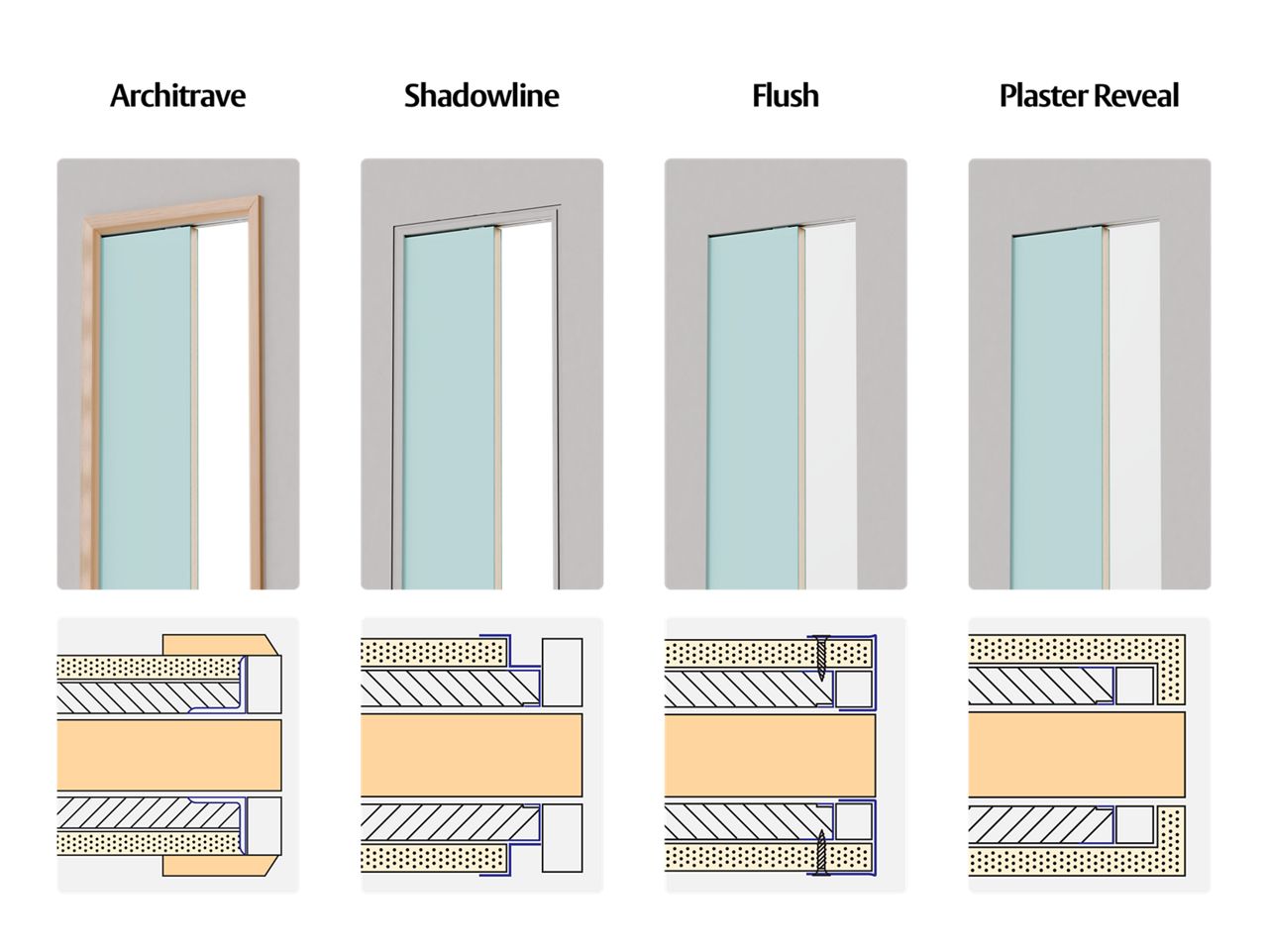 Architrave

Shadowline

Flush

Plaster Reveal