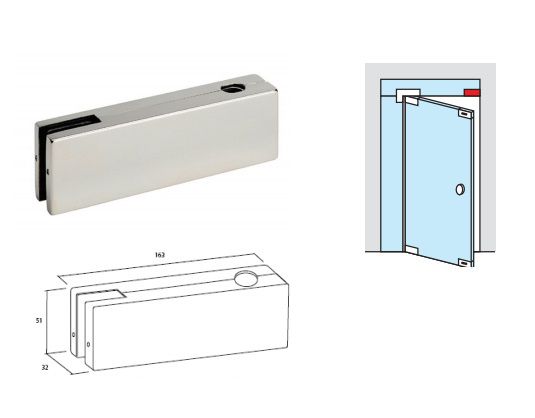 163

51

32