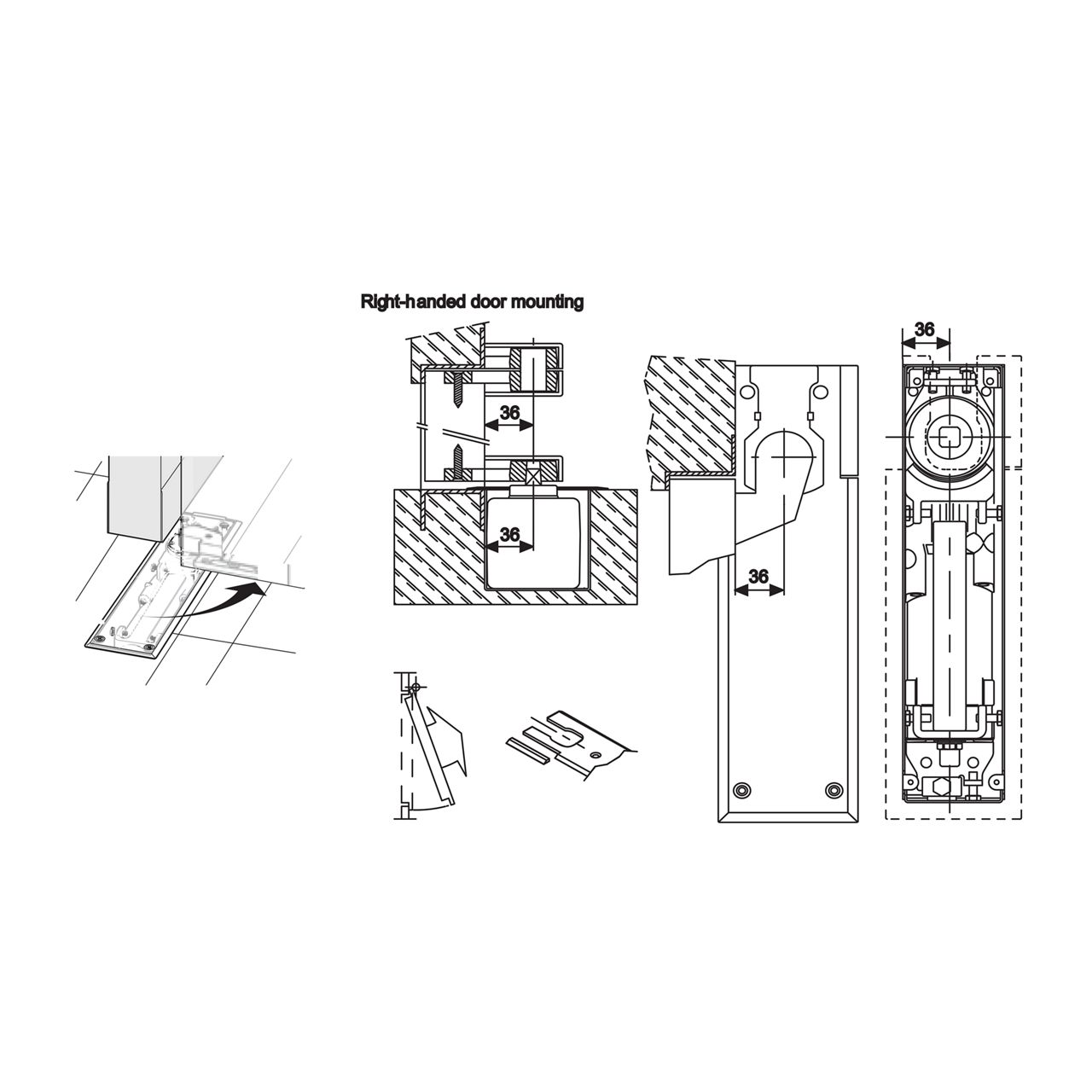 Right-handed door mounting

36

36

36

36