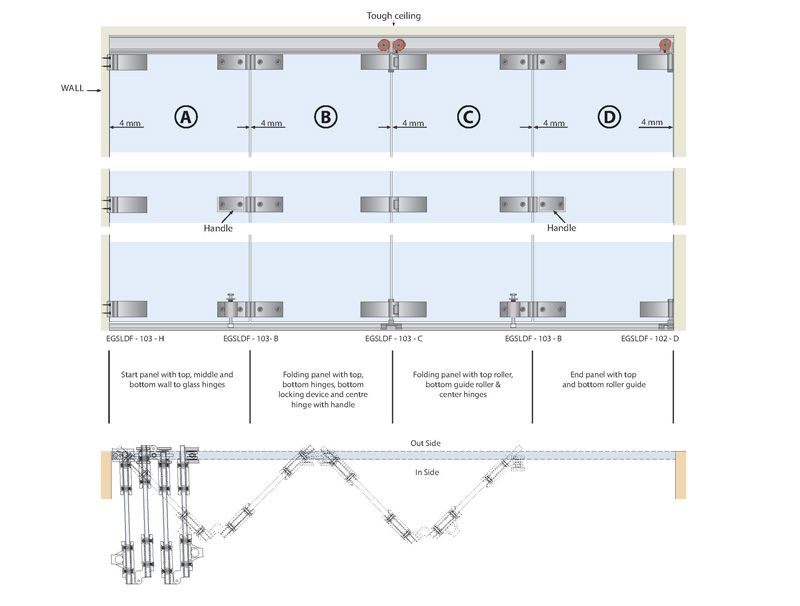 Tough ceiling

WALL

4 mm
A
4 mm
B
4 mm
C
4 mm
D
4 mm

Handle
Handle

EGSLDF - 103 - H
EGSLDF - 103- B
EGSLDF - 103 - C
EGSLDF - 103 - B
EGSLDF - 102 - D

Start panel with top, middle and bottom wall to glass hinges

Folding panel with top, bottom hinges, bottom locking device and centre hinge with handle

Folding panel with top roller, bottom guide roller & center hinges

End panel with top and bottom roller guide

Out Side
In Side