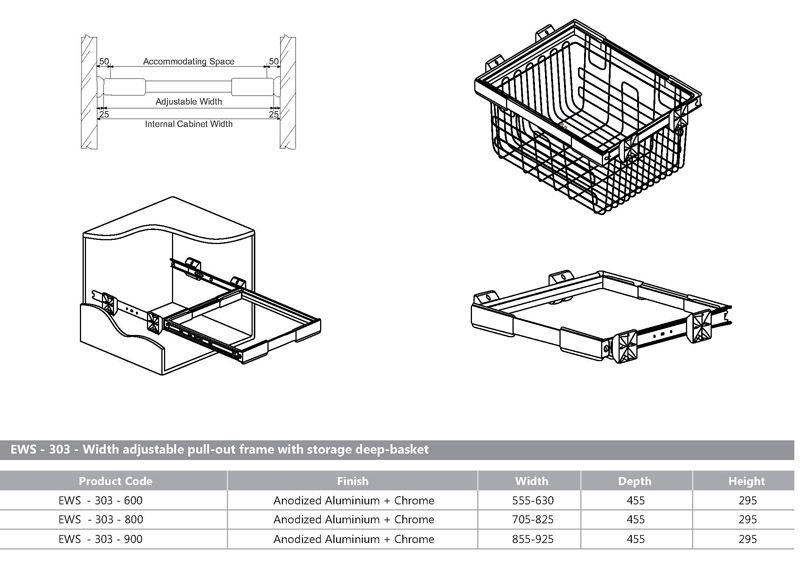 50
Accommodating Space
50
Adjustable Width
25
Internal Cabinet Width
25

EWS - 303 - Width adjustable pull-out frame with storage deep-basket

| Product Code | Finish | Width | Depth | Height |
|---|---|---|---|---|
| EWS - 303 - 600 | Anodized Aluminium + Chrome | 555-630 | 455 | 295 |
| EWS - 303 - 800 | Anodized Aluminium + Chrome | 705-825 | 455 | 295 |
| EWS - 303 - 900 | Anodized Aluminium + Chrome | 855-925 | 455 | 295 |