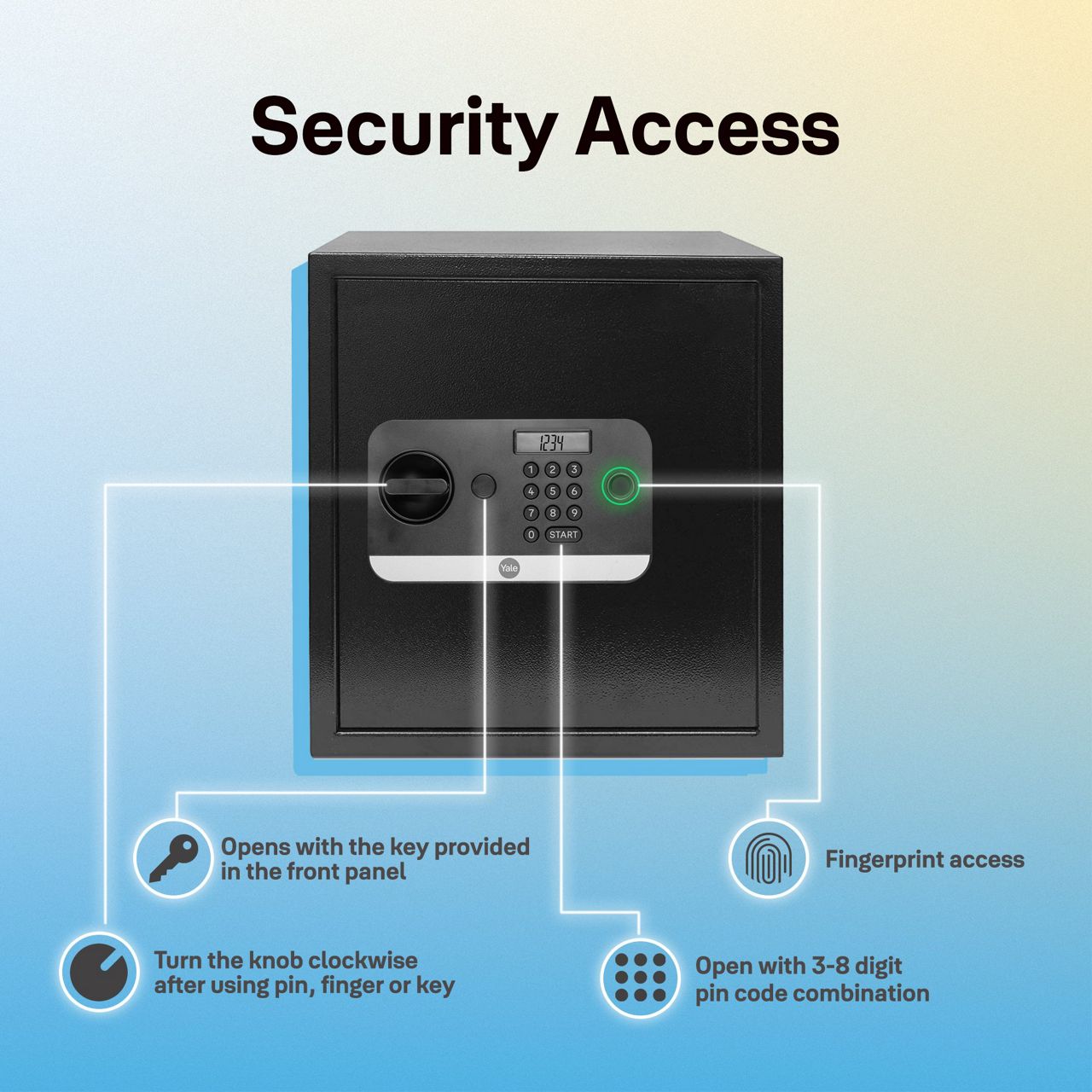 Security Access

1234

1 2 3
4 5 6
7 8 9
0 START

Yale

Opens with the key provided in the front panel

Fingerprint access

Turn the knob clockwise after using pin, finger or key

Open with 3-8 digit pin code combination