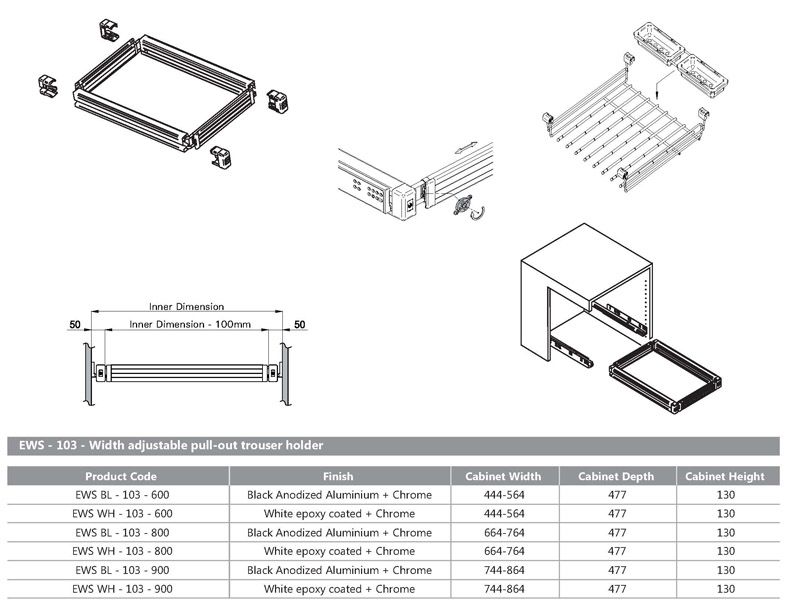 Inner Dimension

50 Inner Dimension - 100mm 50

EWS - 103 - Width adjustable pull-out trouser holder

| Product Code | Finish | Cabinet Width | Cabinet Depth | Cabinet Height |
|---|---|---|---|---|
| EWS BL - 103 - 600 | Black Anodized Aluminium + Chrome | 444-564 | 477 | 130 |
| EWS WH - 103 - 600 | White epoxy coated + Chrome | 444-564 | 477 | 130 |
| EWS BL - 103 - 800 | Black Anodized Aluminium + Chrome | 664-764 | 477 | 130 |
| EWS WH - 103 - 800 | White epoxy coated + Chrome | 664-764 | 477 | 130 |
| EWS BL - 103 - 900 | Black Anodized Aluminium + Chrome | 744-864 | 477 | 130 |
| EWS WH - 103 - 900 | White epoxy coated + Chrome | 744-864 | 477 | 130 |