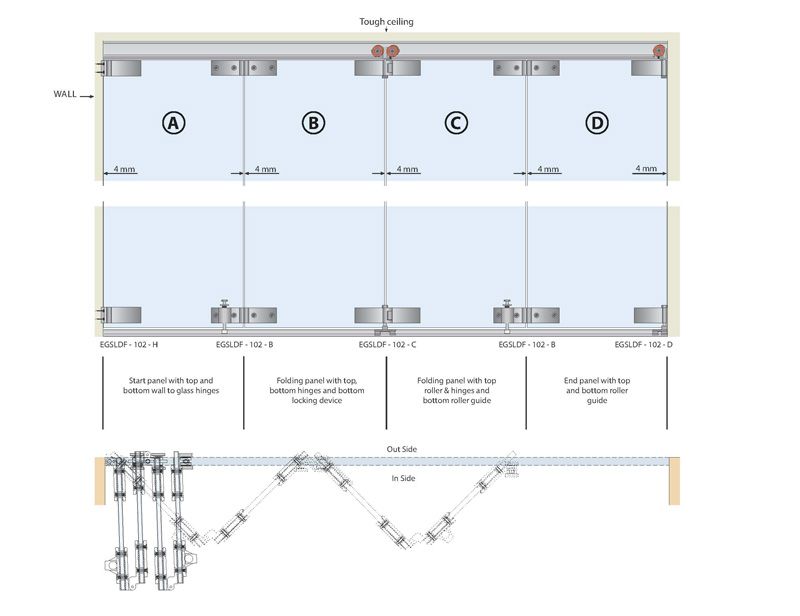 Tough ceiling

WALL

A

B

C

D

4 mm

4 mm

4 mm

4 mm

4 mm

EGSLDF - 102 - H

EGSLDF - 102 - B

EGSLDF - 102 - C

EGSLDF - 102 - B

EGSLDF - 102 - D

Start panel with top and bottom wall to glass hinges

Folding panel with top, bottom hinges and bottom locking device

Folding panel with top roller & hinges and bottom roller guide

End panel with top and bottom roller guide

Out Side

In Side