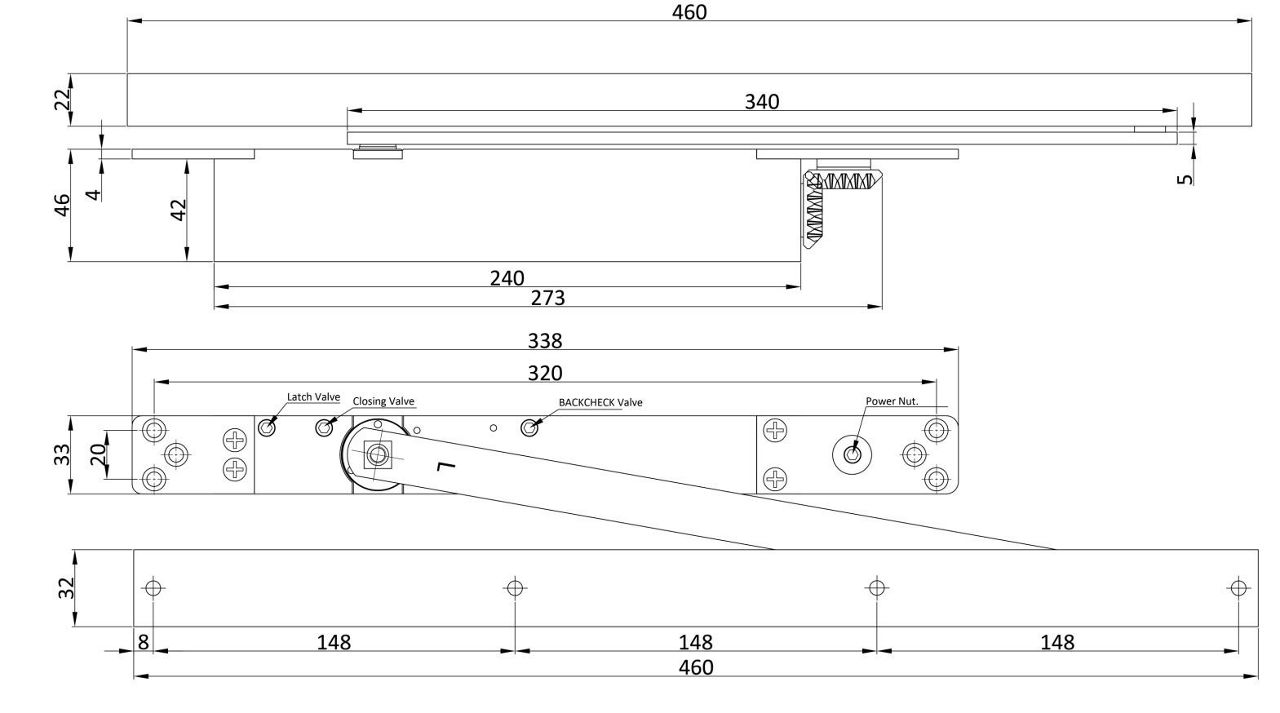 460
22
340
5
46
4
42
240
273
338
320
Latch Valve
Closing Valve
BACKCHECK Valve
Power Nut.
33
20
L
32
8
148
148
148
460