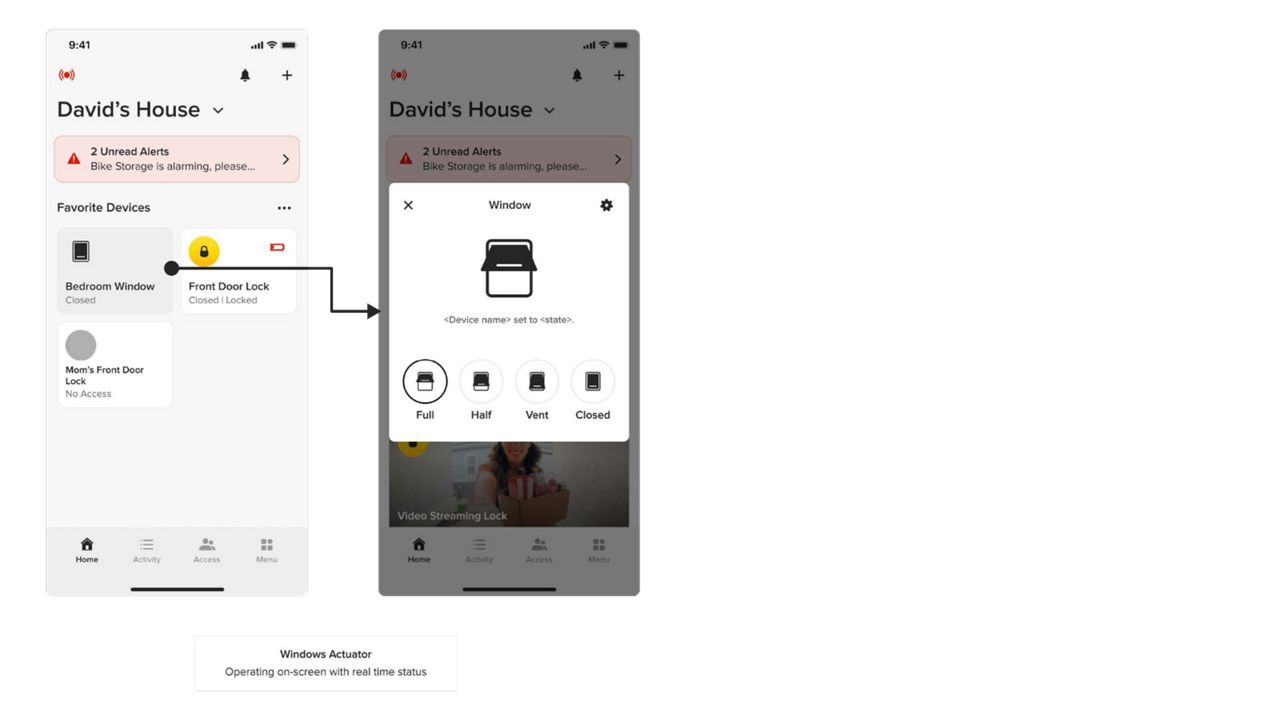 9:41

David's House

2 Unread Alerts
Bike Storage is alarming, please...

Favorite Devices

Bedroom Window
Closed

Front Door Lock
Closed | Locked

Mom's Front Door Lock
No Access

Home Activity Access Menu

9:41

David's House

2 Unread Alerts
Bike Storage is alarming, please...

Window

<Device name> set to <state>.

Full Half Vent Closed

Video Streaming Lock

Home Activity Access Menu

Windows Actuator
Operating on-screen with real time status