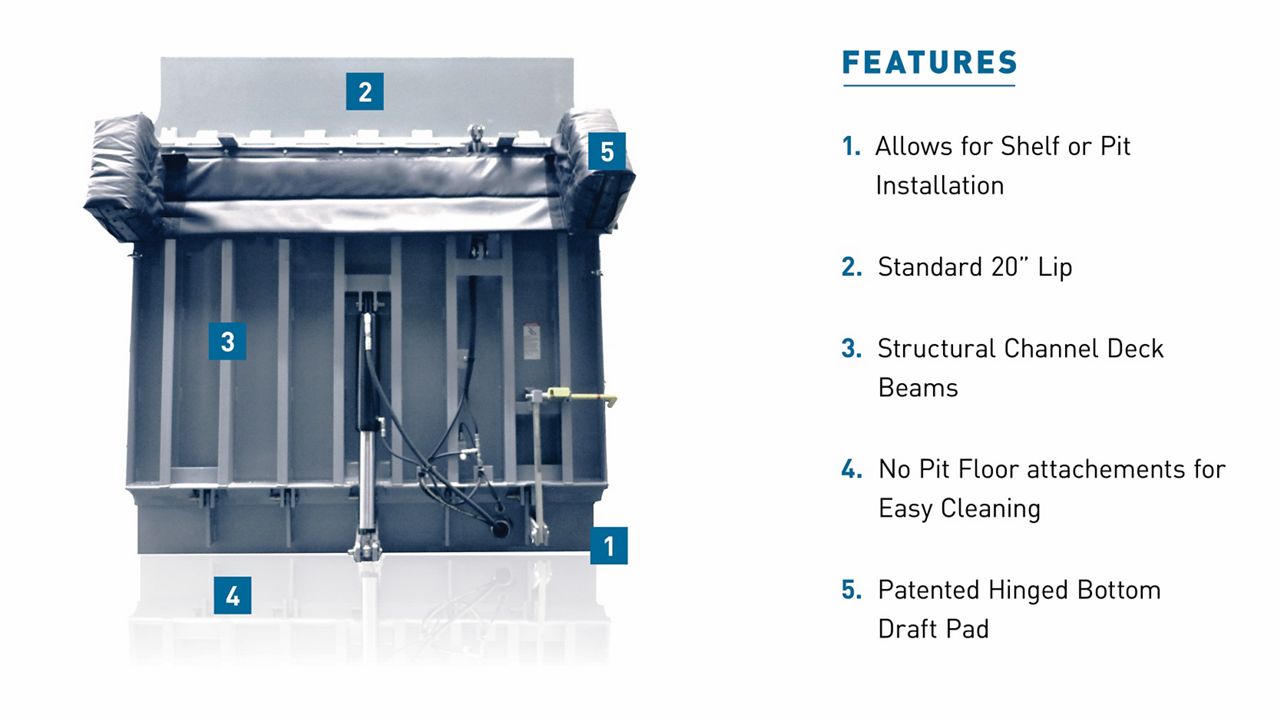 2

5

3

1

4

FEATURES

1. Allows for Shelf or Pit Installation

2. Standard 20" Lip

3. Structural Channel Deck Beams

4. No Pit Floor attachements for Easy Cleaning

5. Patented Hinged Bottom Draft Pad