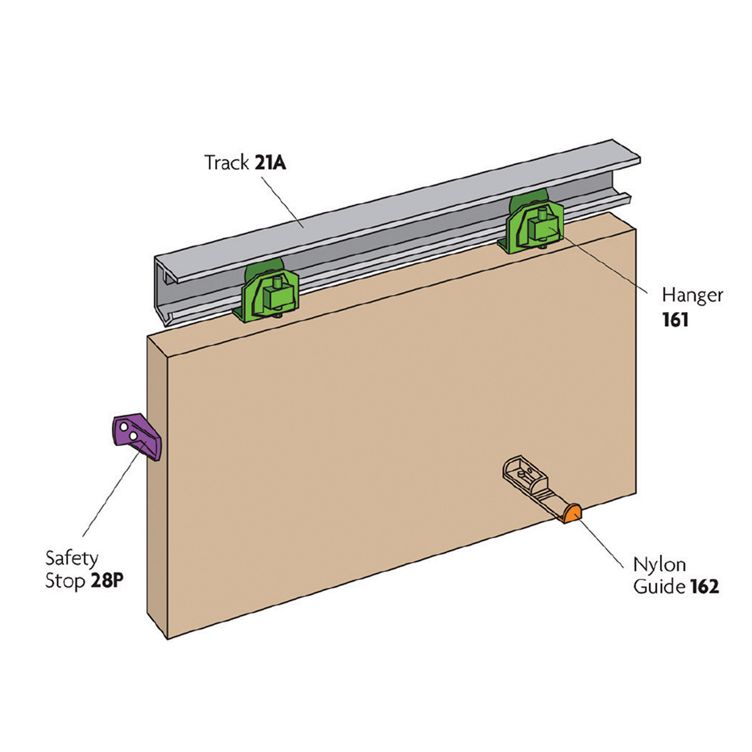 Track 21A

Hanger
161

Safety
Stop 28P

Nylon
Guide 162