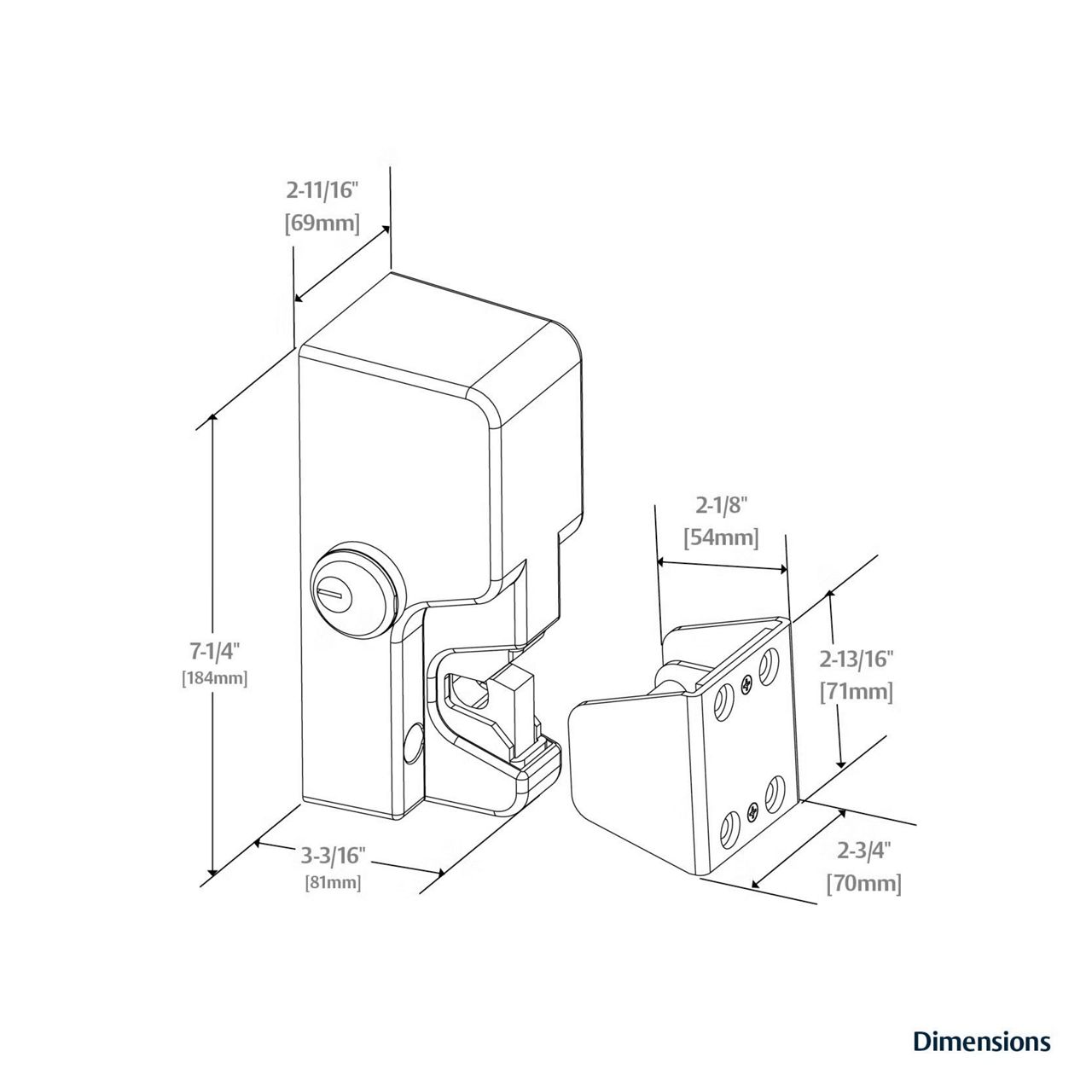 2-11/16"
[69mm]

7-1/4"
[184mm]

3-3/16"
[81mm]

2-1/8"
[54mm]

2-13/16"
[71mm]

2-3/4"
[70mm]

Dimensions