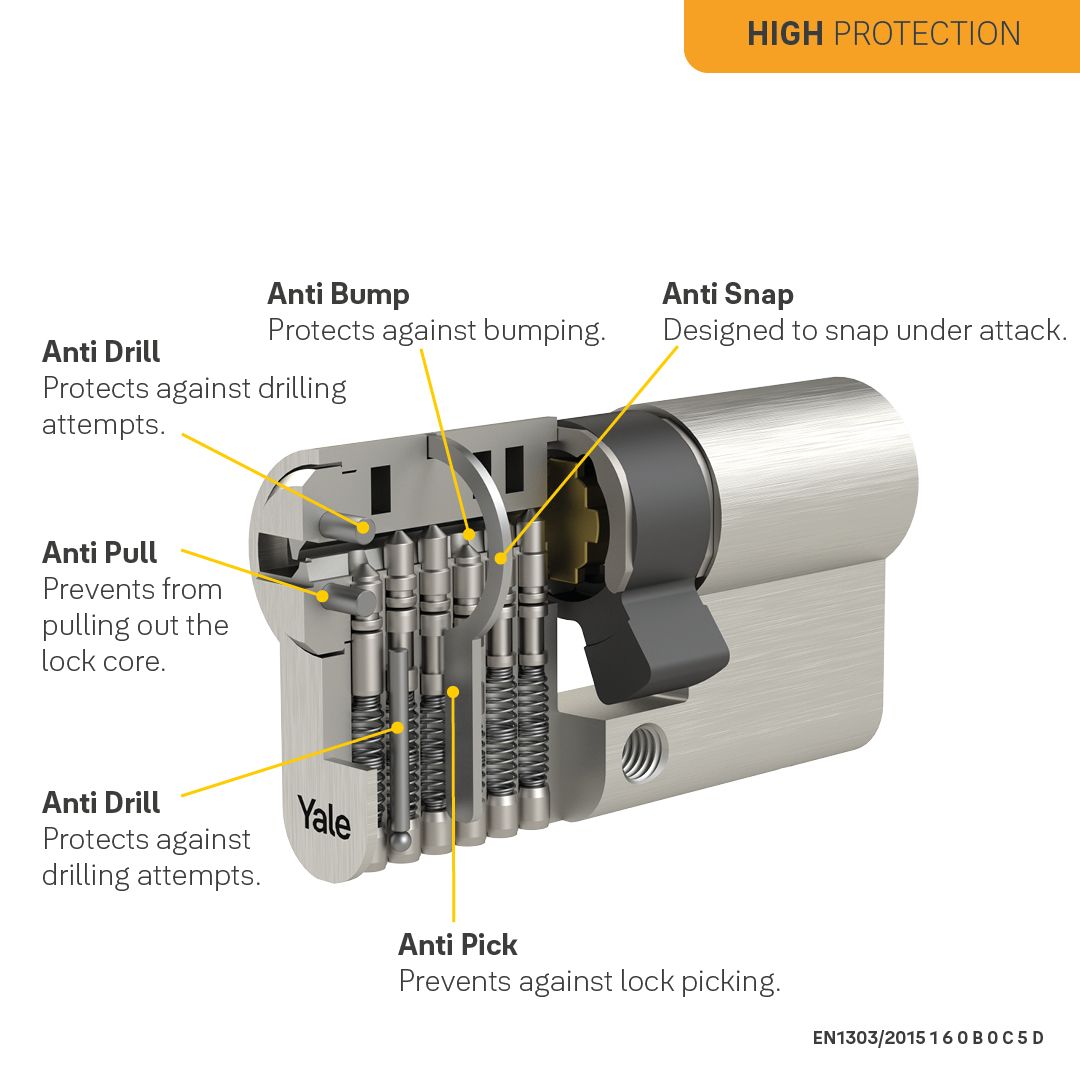 HIGH PROTECTION

Anti Bump
Protects against bumping.

Anti Snap
Designed to snap under attack.

Anti Drill
Protects against drilling attempts.

Anti Pull
Prevents from pulling out the lock core.

Anti Drill
Protects against drilling attempts.

Yale

Anti Pick
Prevents against lock picking.

EN1303/2015 1 6 0 B 0 C 5 D