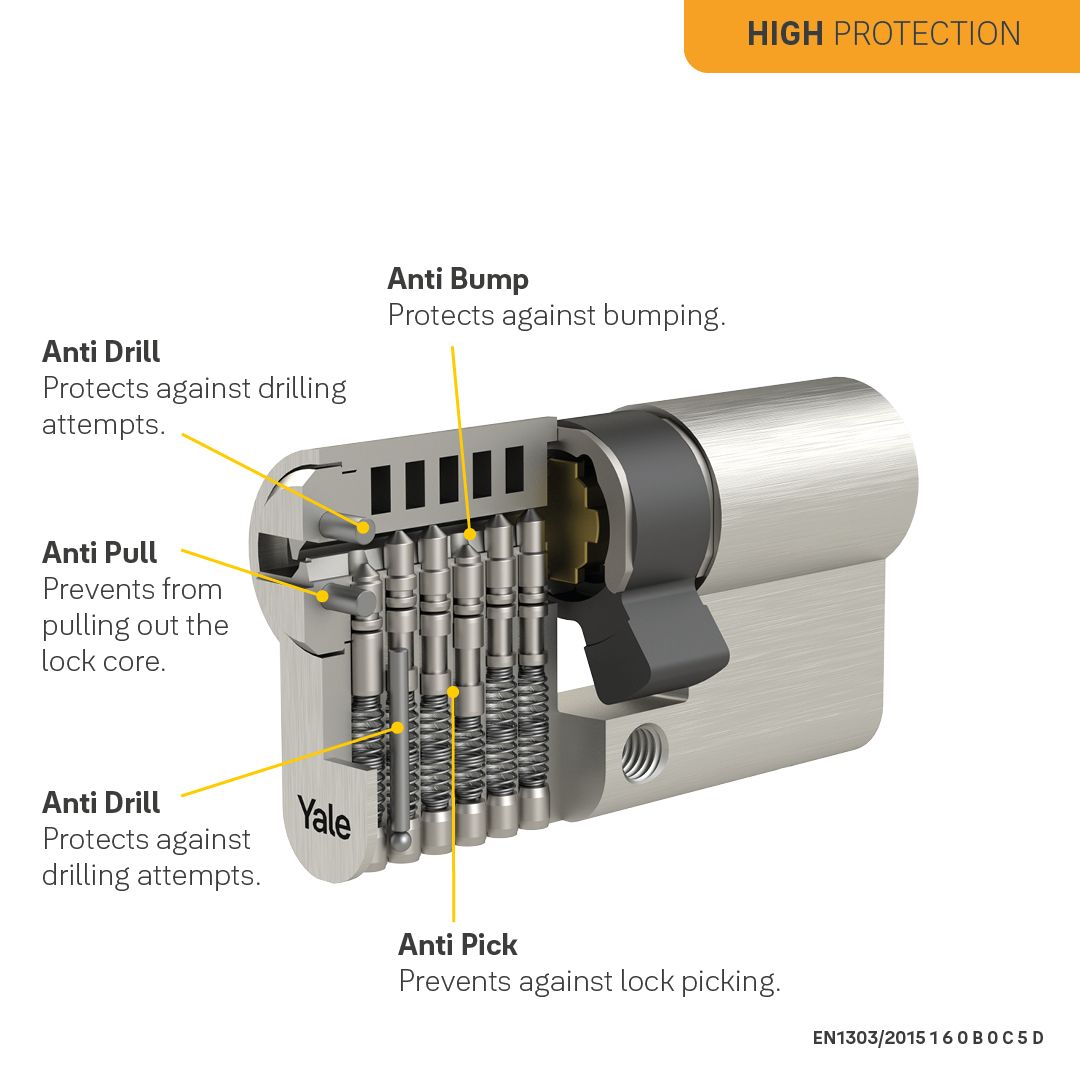 HIGH PROTECTION

Anti Bump
Protects against bumping.

Anti Drill
Protects against drilling attempts.

Anti Pull
Prevents from pulling out the lock core.

Anti Drill
Protects against drilling attempts.

Yale

Anti Pick
Prevents against lock picking.

EN1303/2015 1 6 0 B 0 C 5 D