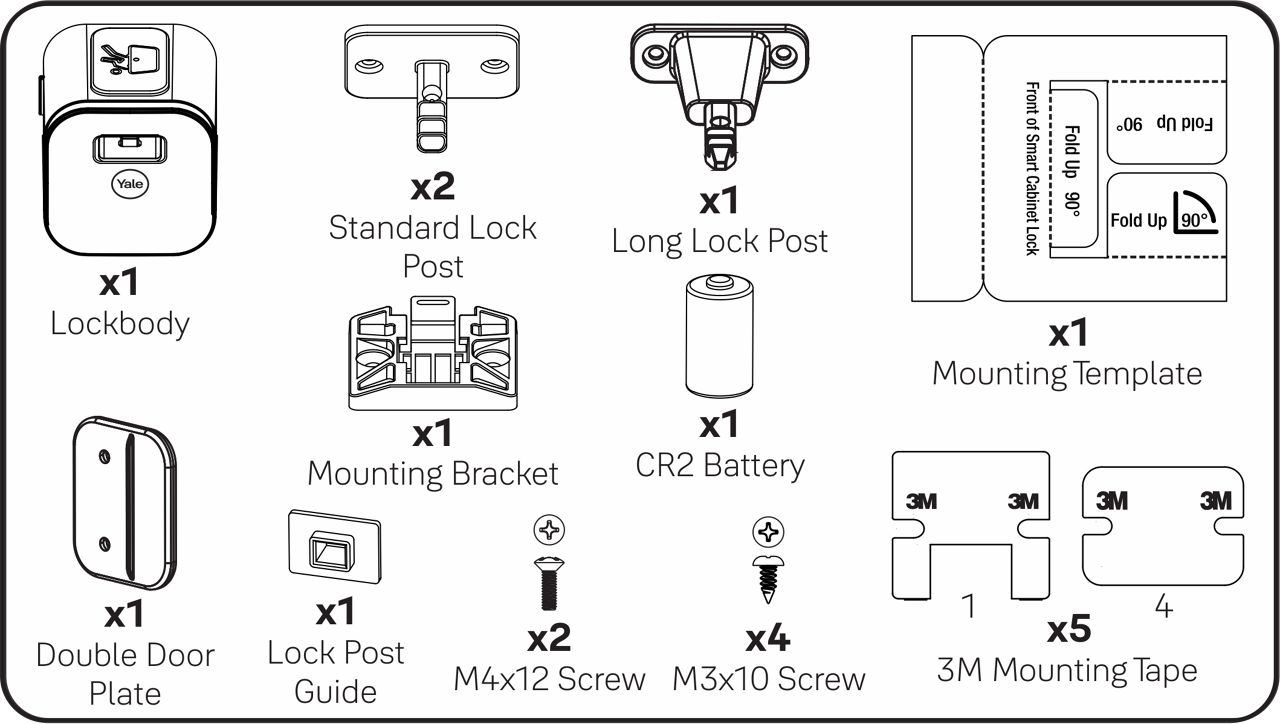 Yale

x1
Lockbody

x2
Standard Lock Post

x1
Long Lock Post

Front of Smart Cabinet Lock

Fold Up 90°

Fold Up 90°

Fold Up 90°

x1
Mounting Template

x1
Mounting Bracket

x1
CR2 Battery

x1
Double Door Plate

x1
Lock Post Guide

x2
M4x12 Screw

x4
M3x10 Screw

3M 3M

3M 3M

1

4

x5
3M Mounting Tape