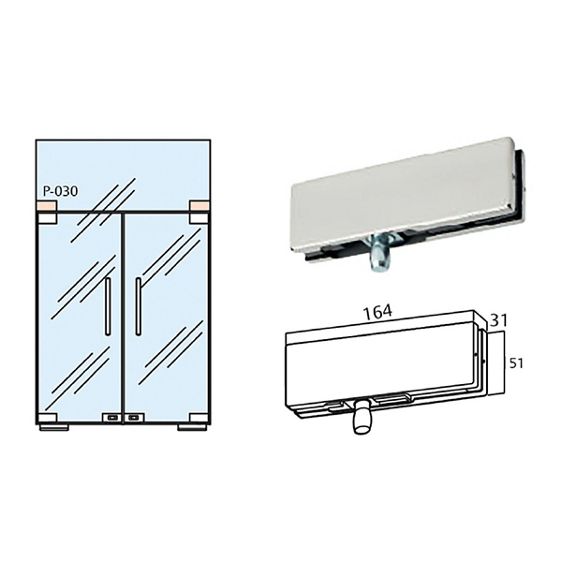 P-030

164

31

51