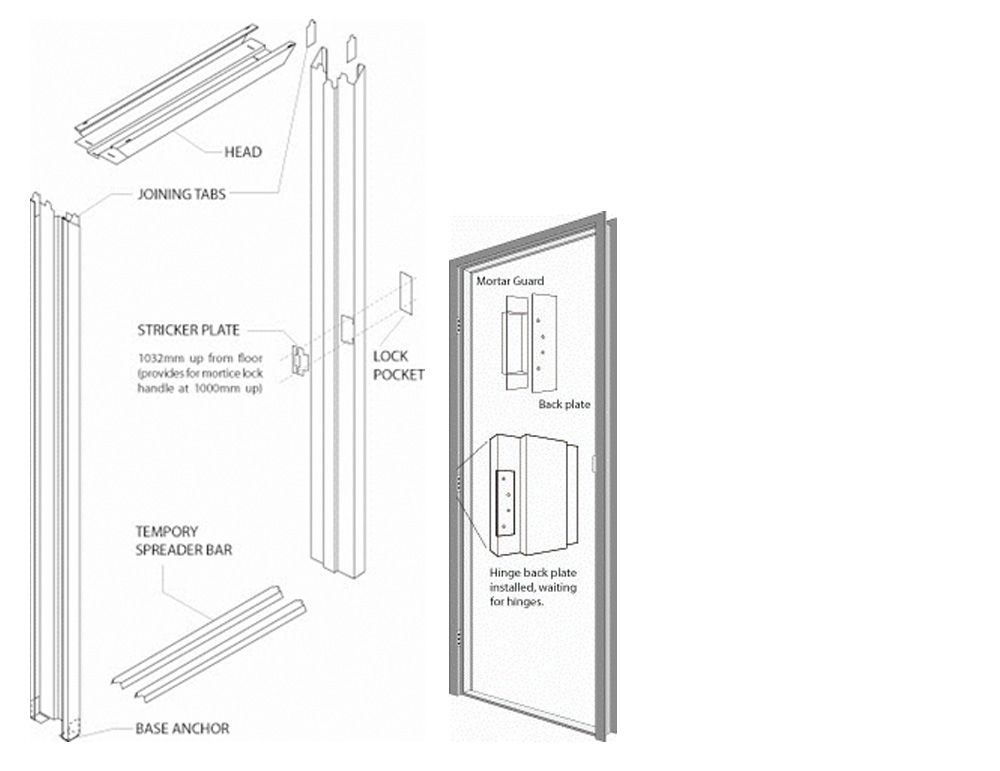 HEAD

JOINING TABS

STRICKER PLATE

1032mm up from floor (provides for mortice lock handle at 1000mm up)

LOCK POCKET

TEMPORY SPREADER BAR

BASE ANCHOR

Mortar Guard

Back plate

Hinge back plate installed, waiting for hinges.