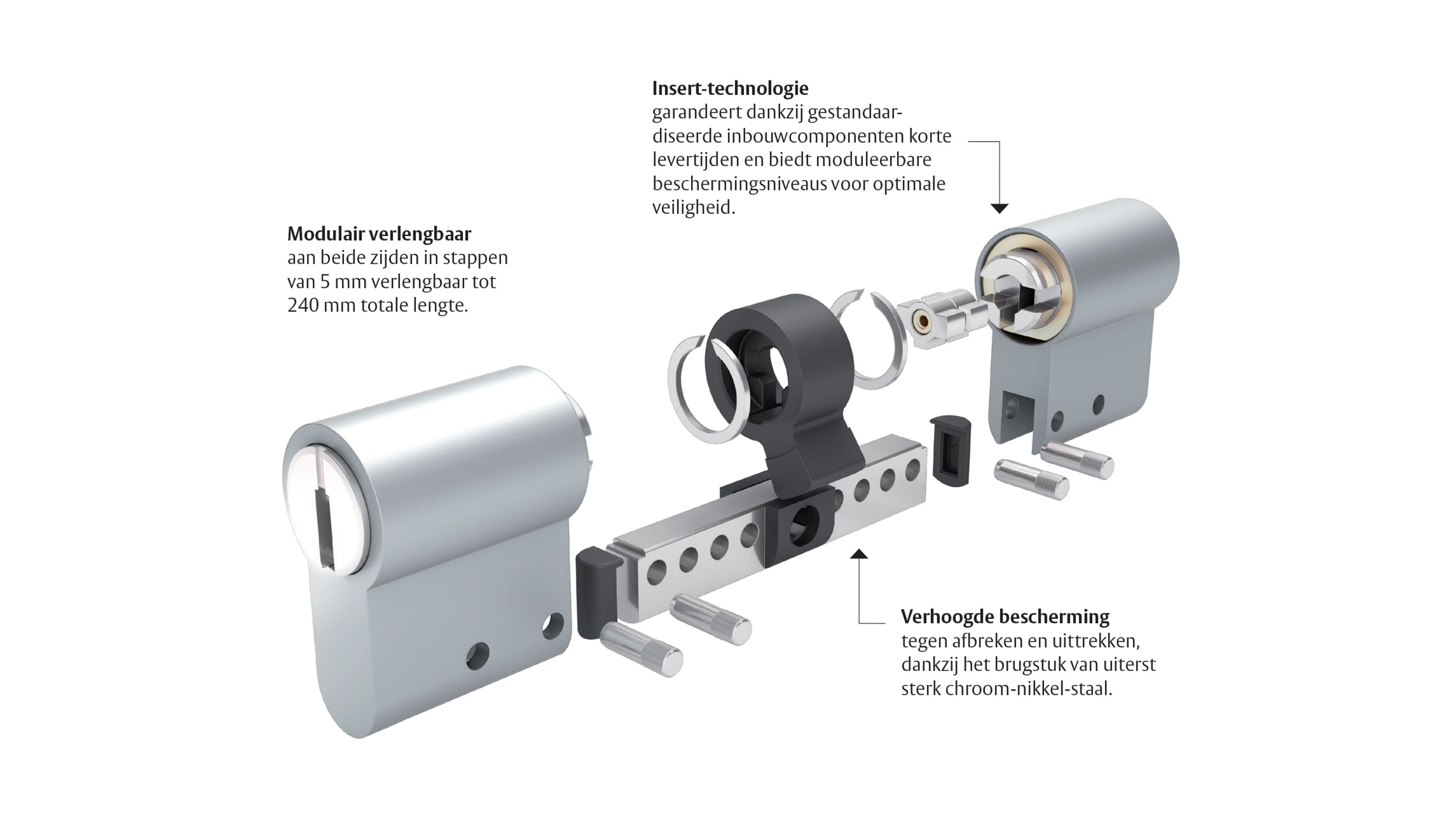 **Insert-technologie**
garandeert dankzij gestandaardiseerde inbouwcomponenten korte levertijden en biedt moduleerbare beschermingsniveaus voor optimale veiligheid.

**Modulair verlengbaar**
aan beide zijden in stappen van 5 mm verlengbaar tot 240 mm totale lengte.

**Verhoogde bescherming**
tegen afbreken en uittrekken, dankzij het brugstuk van uiterst sterk chroom-nikkel-staal.