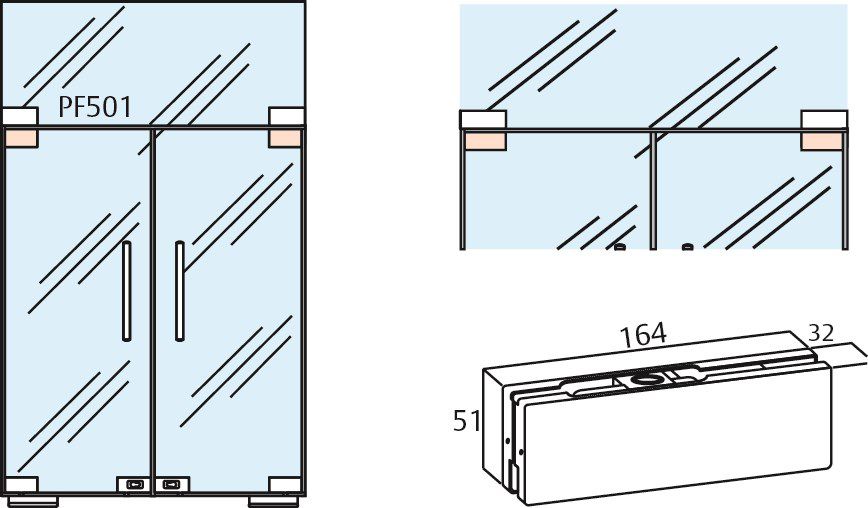 PF501

164

32

51