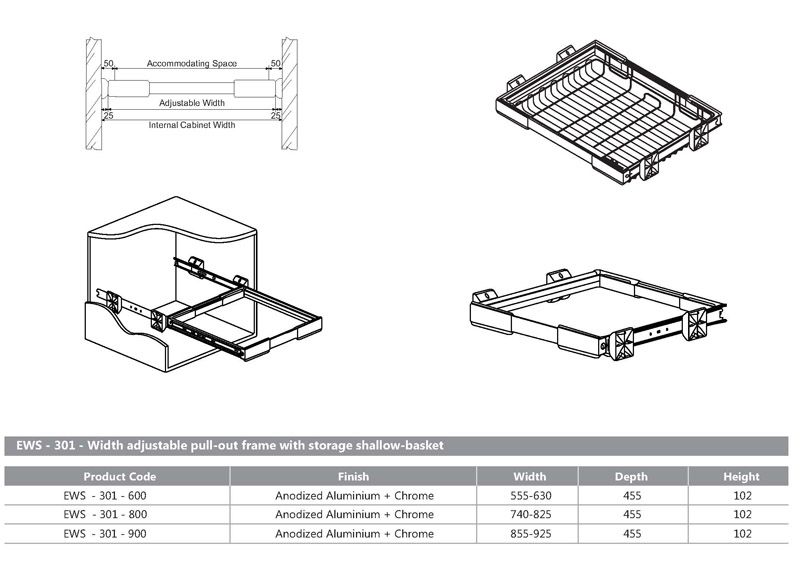 50 Accommodating Space 50

Adjustable Width

25 Internal Cabinet Width 25

EWS - 301 - Width adjustable pull-out frame with storage shallow-basket

| Product Code | Finish | Width | Depth | Height |
|---|---|---|---|---|
| EWS - 301 - 600 | Anodized Aluminium + Chrome | 555-630 | 455 | 102 |
| EWS - 301 - 800 | Anodized Aluminium + Chrome | 740-825 | 455 | 102 |
| EWS - 301 - 900 | Anodized Aluminium + Chrome | 855-925 | 455 | 102 |