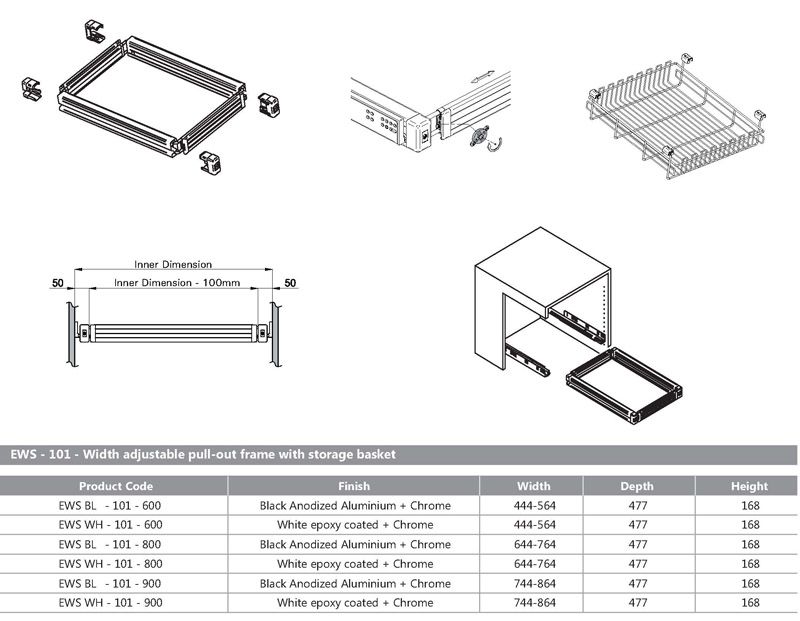 Inner Dimension

50

Inner Dimension - 100mm

50

EWS - 101 - Width adjustable pull-out frame with storage basket

| Product Code | Finish | Width | Depth | Height |
|---|---|---|---|---|
| EWS BL - 101 - 600 | Black Anodized Aluminium + Chrome | 444-564 | 477 | 168 |
| EWS WH - 101 - 600 | White epoxy coated + Chrome | 444-564 | 477 | 168 |
| EWS BL - 101 - 800 | Black Anodized Aluminium + Chrome | 644-764 | 477 | 168 |
| EWS WH - 101 - 800 | White epoxy coated + Chrome | 644-764 | 477 | 168 |
| EWS BL - 101 - 900 | Black Anodized Aluminium + Chrome | 744-864 | 477 | 168 |
| EWS WH - 101 - 900 | White epoxy coated + Chrome | 744-864 | 477 | 168 |