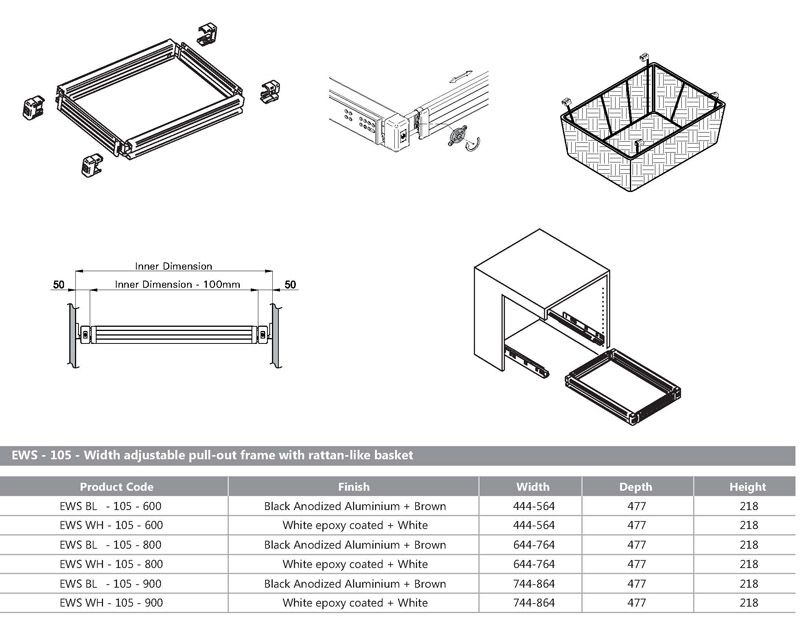 Inner Dimension

50

Inner Dimension - 100mm

50

EWS - 105 - Width adjustable pull-out frame with rattan-like basket

| Product Code | Finish | Width | Depth | Height |
|---|---|---|---|---|
| EWS BL - 105 - 600 | Black Anodized Aluminium + Brown | 444-564 | 477 | 218 |
| EWS WH - 105 - 600 | White epoxy coated + White | 444-564 | 477 | 218 |
| EWS BL - 105 - 800 | Black Anodized Aluminium + Brown | 644-764 | 477 | 218 |
| EWS WH - 105 - 800 | White epoxy coated + White | 644-764 | 477 | 218 |
| EWS BL - 105 - 900 | Black Anodized Aluminium + Brown | 744-864 | 477 | 218 |
| EWS WH - 105 - 900 | White epoxy coated + White | 744-864 | 477 | 218 |