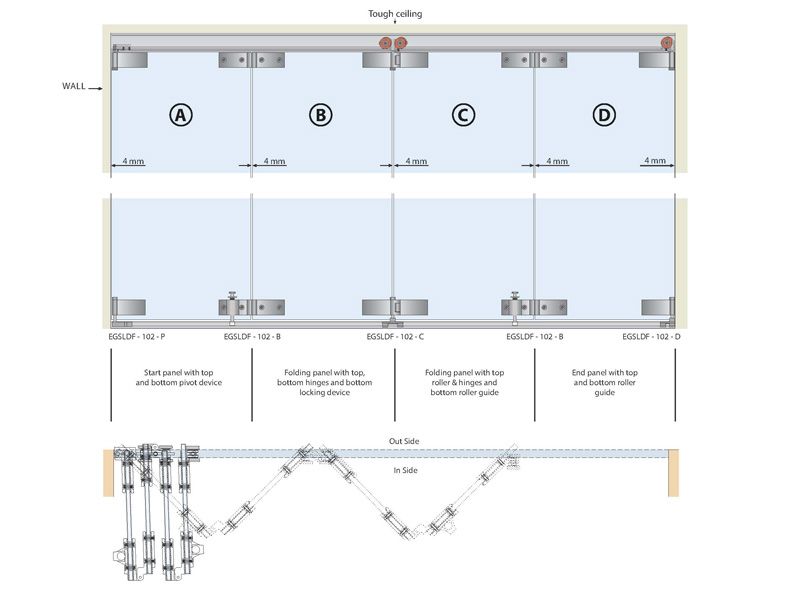 Tough ceiling

WALL

A

B

C

D

4 mm

4 mm

4 mm

4 mm

4 mm

EGSLDF - 102 - P

EGSLDF - 102 - B

EGSLDF - 102 - C

EGSLDF - 102 - B

EGSLDF - 102 - D

Start panel with top and bottom pivot device

Folding panel with top, bottom hinges and bottom locking device

Folding panel with top roller & hinges and bottom roller guide

End panel with top and bottom roller guide

Out Side

In Side