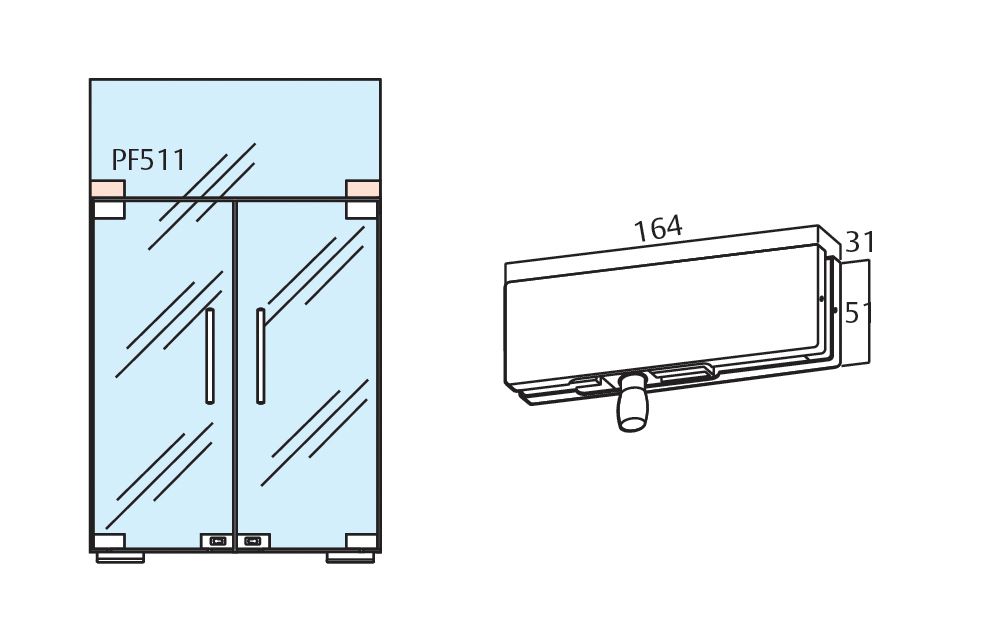 PF511

164

31

51