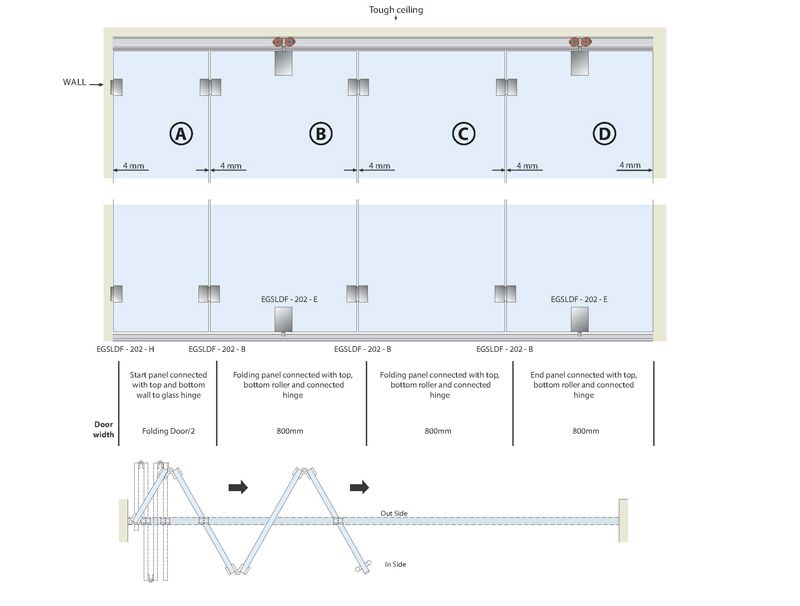 Tough ceiling

WALL

A

B

C

D

4 mm

4 mm

4 mm

4 mm

4 mm

EGSLDF - 202 - E

EGSLDF - 202 - E

EGSLDF - 202 - H

EGSLDF - 202 - B

EGSLDF - 202 - B

EGSLDF - 202 - B

| | | | | |
|---|---|---|---|---|
| | Start panel connected with top and bottom wall to glass hinge | Folding panel connected with top, bottom roller and connected hinge | Folding panel connected with top, bottom roller and connected hinge | End panel connected with top, bottom roller and connected hinge |
| Door width | Folding Door/2 | 800mm | 800mm | 800mm |

Out Side

In Side