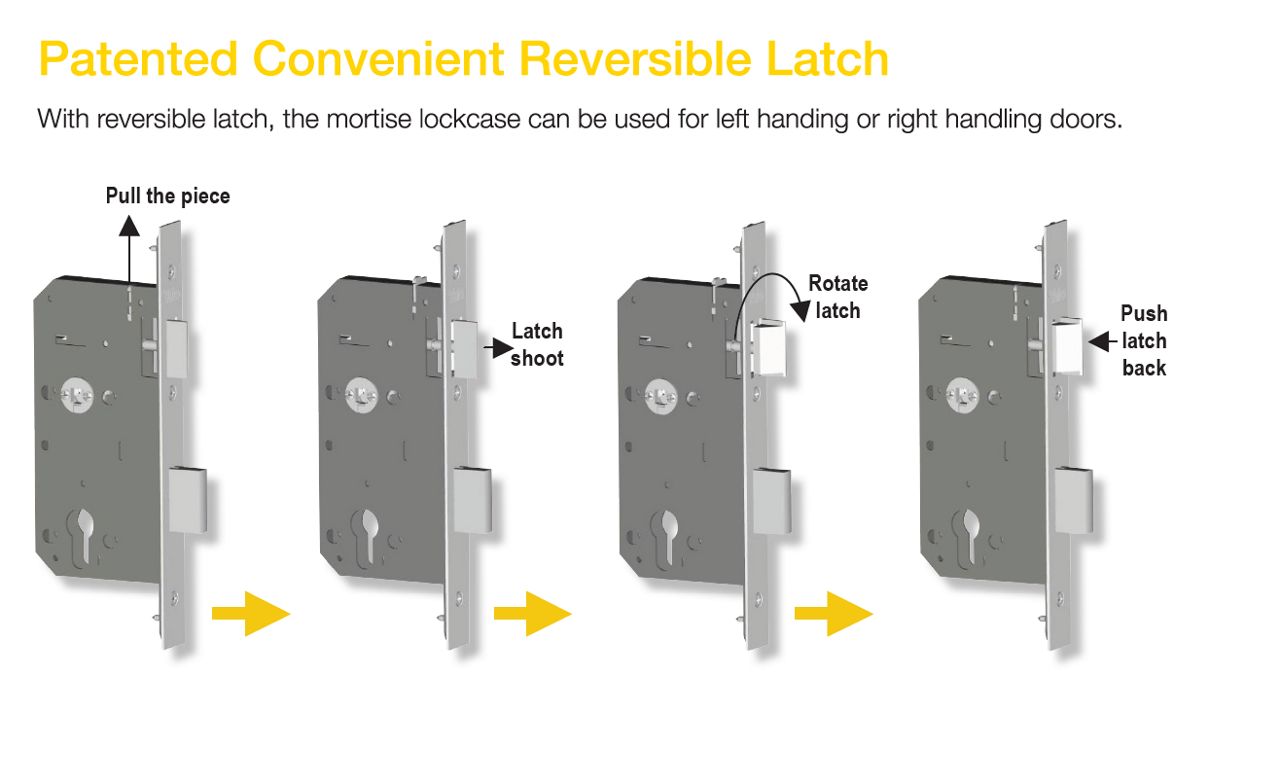 Patented Convenient Reversible Latch

With reversible latch, the mortise lockcase can be used for left handing or right handling doors.

Pull the piece

Latch shoot

Rotate latch

Push latch back