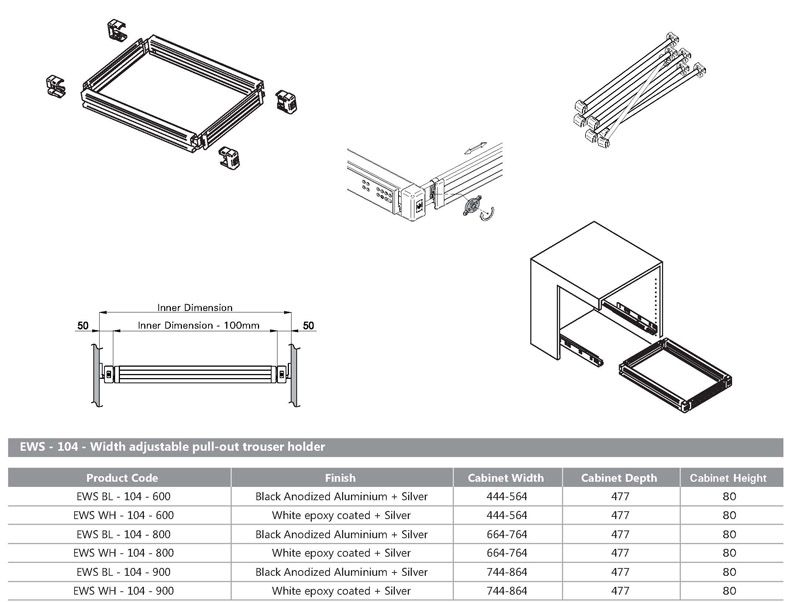 Inner Dimension

50

Inner Dimension - 100mm

50

EWS - 104 - Width adjustable pull-out trouser holder

| Product Code | Finish | Cabinet Width | Cabinet Depth | Cabinet Height |
|---|---|---|---|---|
| EWS BL - 104 - 600 | Black Anodized Aluminium + Silver | 444-564 | 477 | 80 |
| EWS WH - 104 - 600 | White epoxy coated + Silver | 444-564 | 477 | 80 |
| EWS BL - 104 - 800 | Black Anodized Aluminium + Silver | 664-764 | 477 | 80 |
| EWS WH - 104 - 800 | White epoxy coated + Silver | 664-764 | 477 | 80 |
| EWS BL - 104 - 900 | Black Anodized Aluminium + Silver | 744-864 | 477 | 80 |
| EWS WH - 104 - 900 | White epoxy coated + Silver | 744-864 | 477 | 80 |