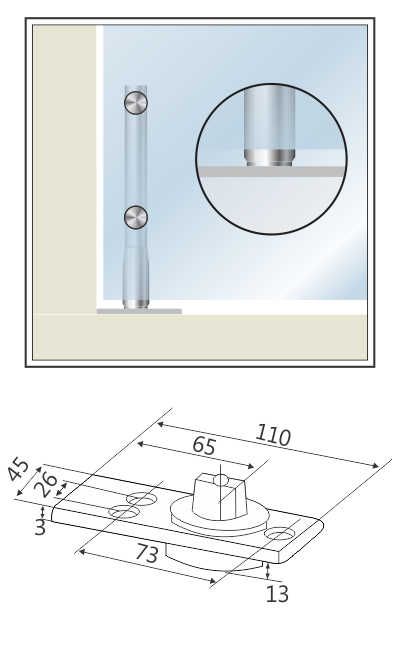 110
65
45
26
3
73
13