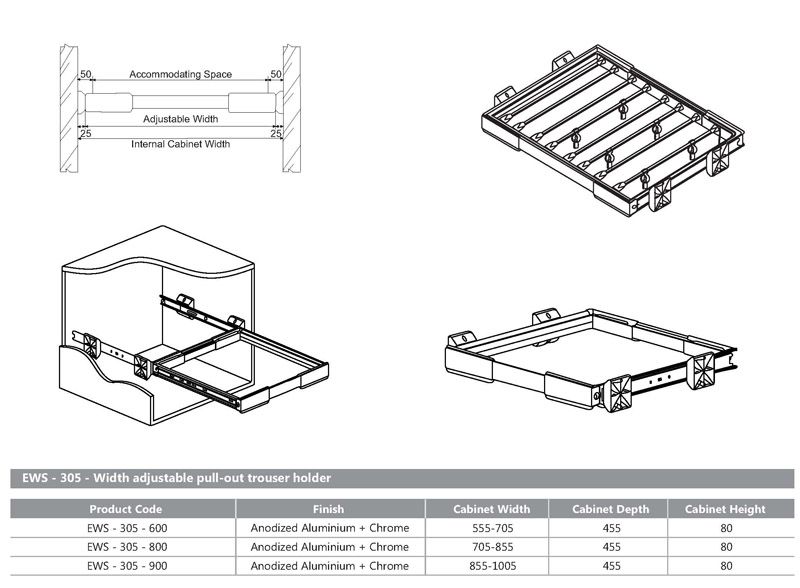 50
Accommodating Space
50
Adjustable Width
25
Internal Cabinet Width
25

EWS - 305 - Width adjustable pull-out trouser holder

| Product Code | Finish | Cabinet Width | Cabinet Depth | Cabinet Height |
|---|---|---|---|---|
| EWS - 305 - 600 | Anodized Aluminium + Chrome | 555-705 | 455 | 80 |
| EWS - 305 - 800 | Anodized Aluminium + Chrome | 705-855 | 455 | 80 |
| EWS - 305 - 900 | Anodized Aluminium + Chrome | 855-1005 | 455 | 80 |