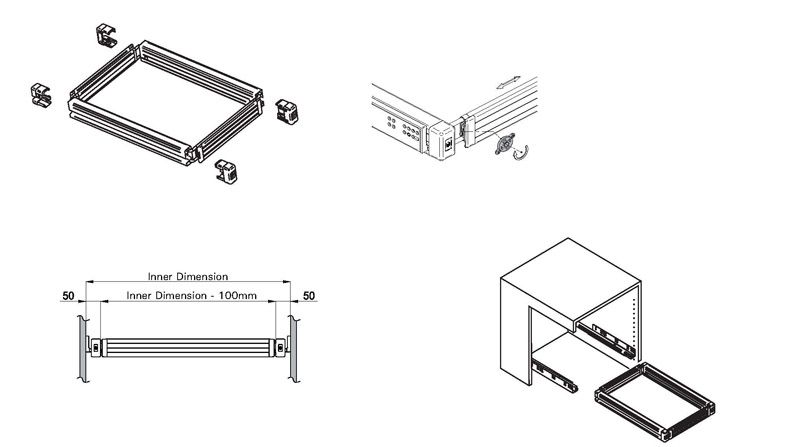 Inner Dimension
50
Inner Dimension - 100mm
50