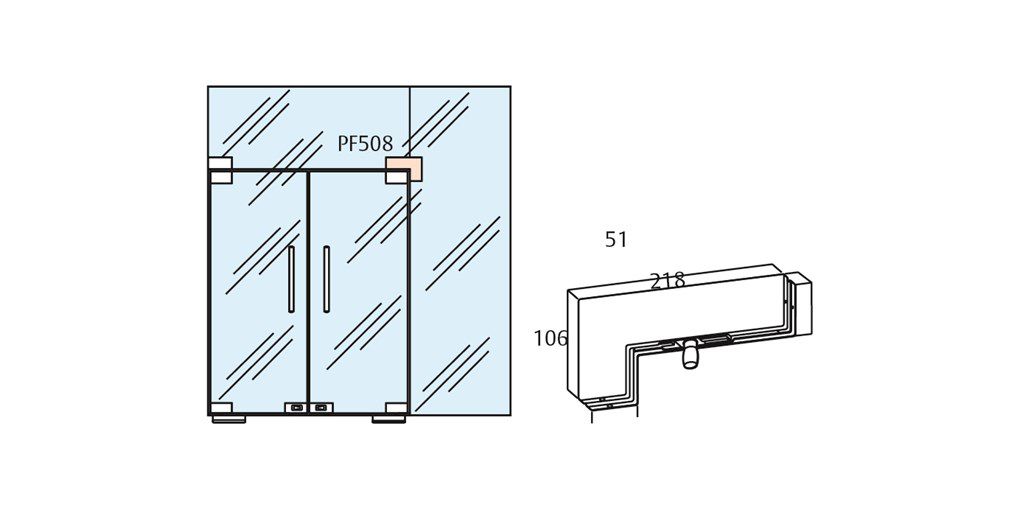 PF508

51

218

106