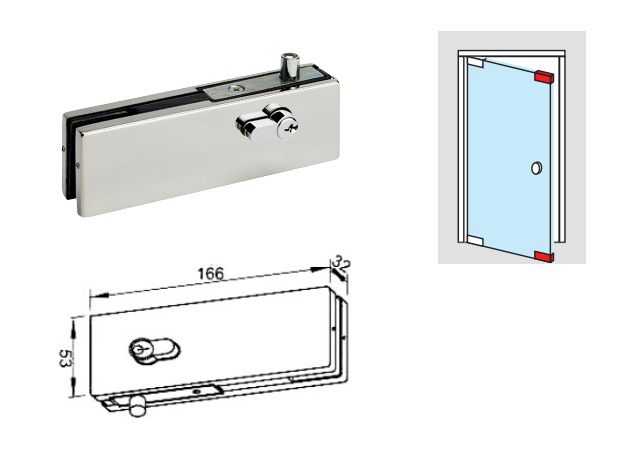 166
32
53