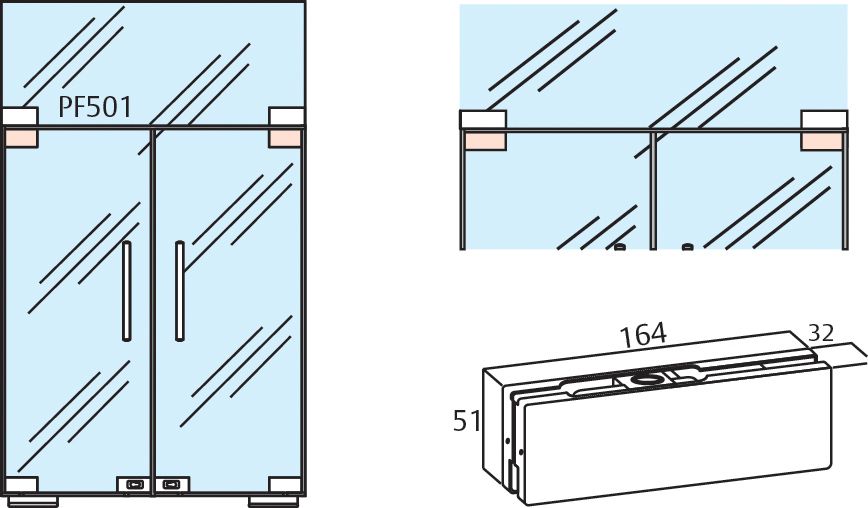 PF501

164

32

51