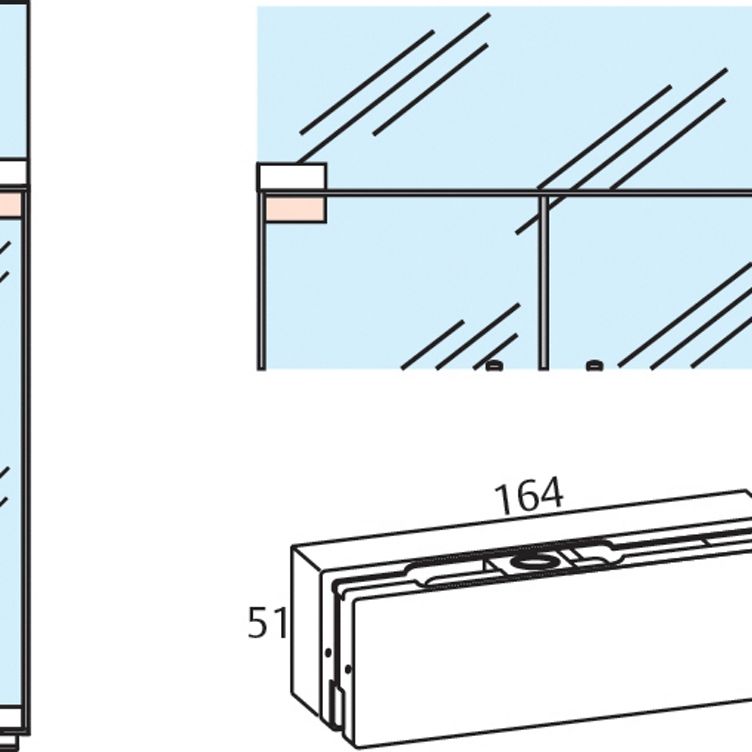 164

51