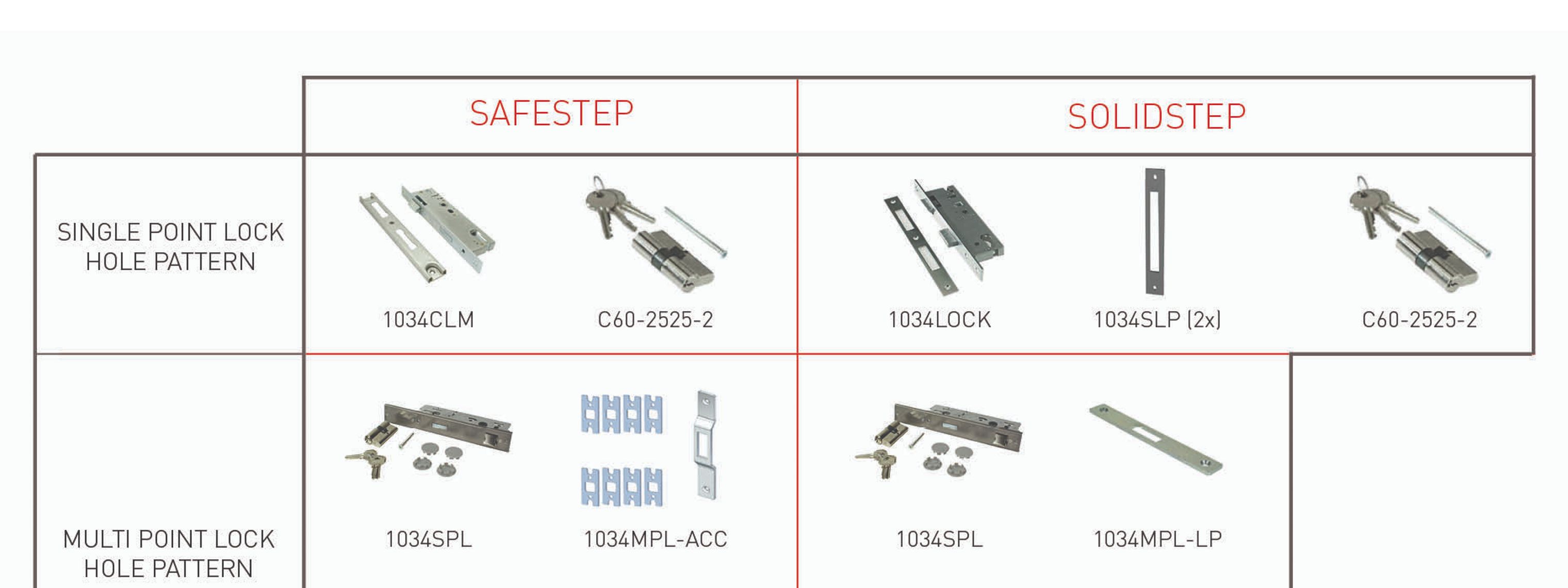 | | SAFESTEP | SOLIDSTEP |
|---|---|---|
| SINGLE POINT LOCK HOLE PATTERN | 1034CLM C60-2525-2 | 1034LOCK 1034SLP (2x) C60-2525-2 |
| MULTI POINT LOCK HOLE PATTERN | 1034SPL 1034MPL-ACC | 1034SPL 1034MPL-LP |