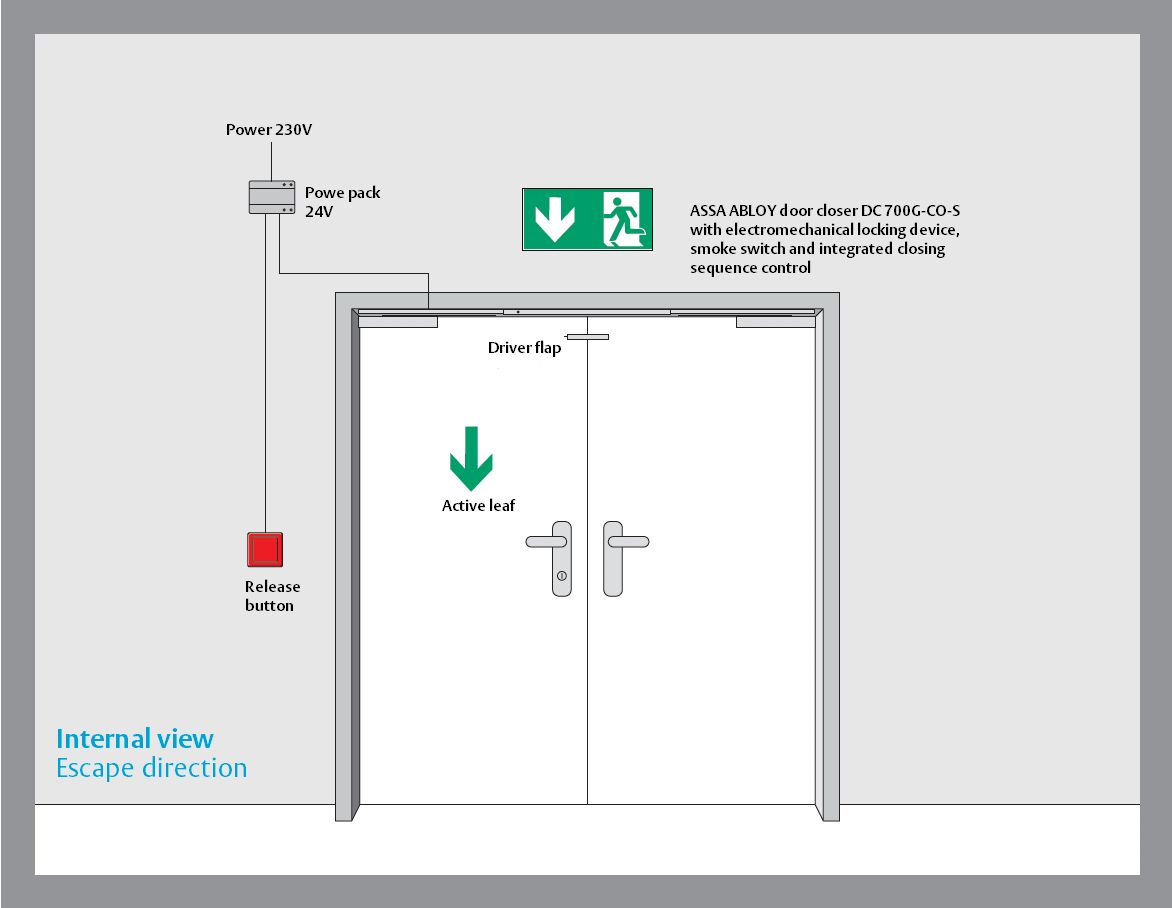 Power 230V

Powe pack
24V

ASSA ABLOY door closer DC 700G-CO-S with electromechanical locking device, smoke switch and integrated closing sequence control

Driver flap

Active leaf

Release button

Internal view
Escape direction