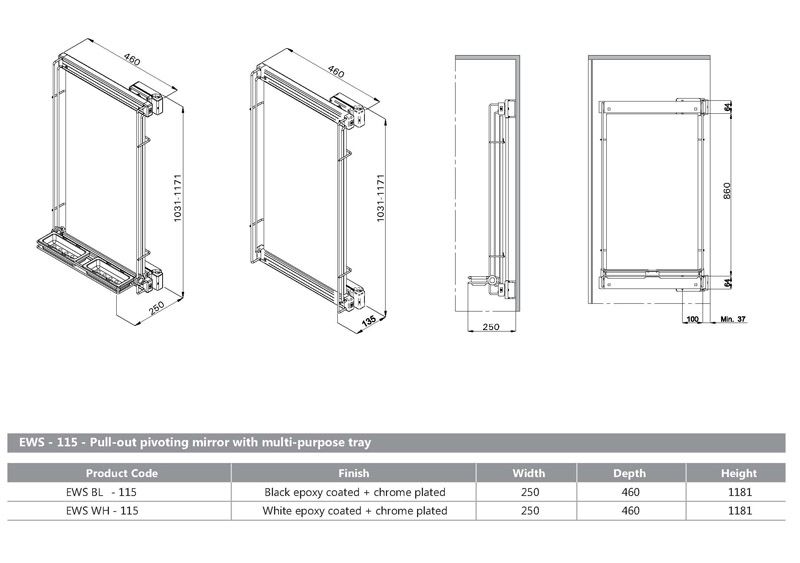 460

1031-1171

250

460

1031-1171

135

250

94

860

94

100

Min. 37

EWS - 115 - Pull-out pivoting mirror with multi-purpose tray

| Product Code | Finish | Width | Depth | Height |
|---|---|---|---|---|
| EWS BL - 115 | Black epoxy coated + chrome plated | 250 | 460 | 1181 |
| EWS WH - 115 | White epoxy coated + chrome plated | 250 | 460 | 1181 |